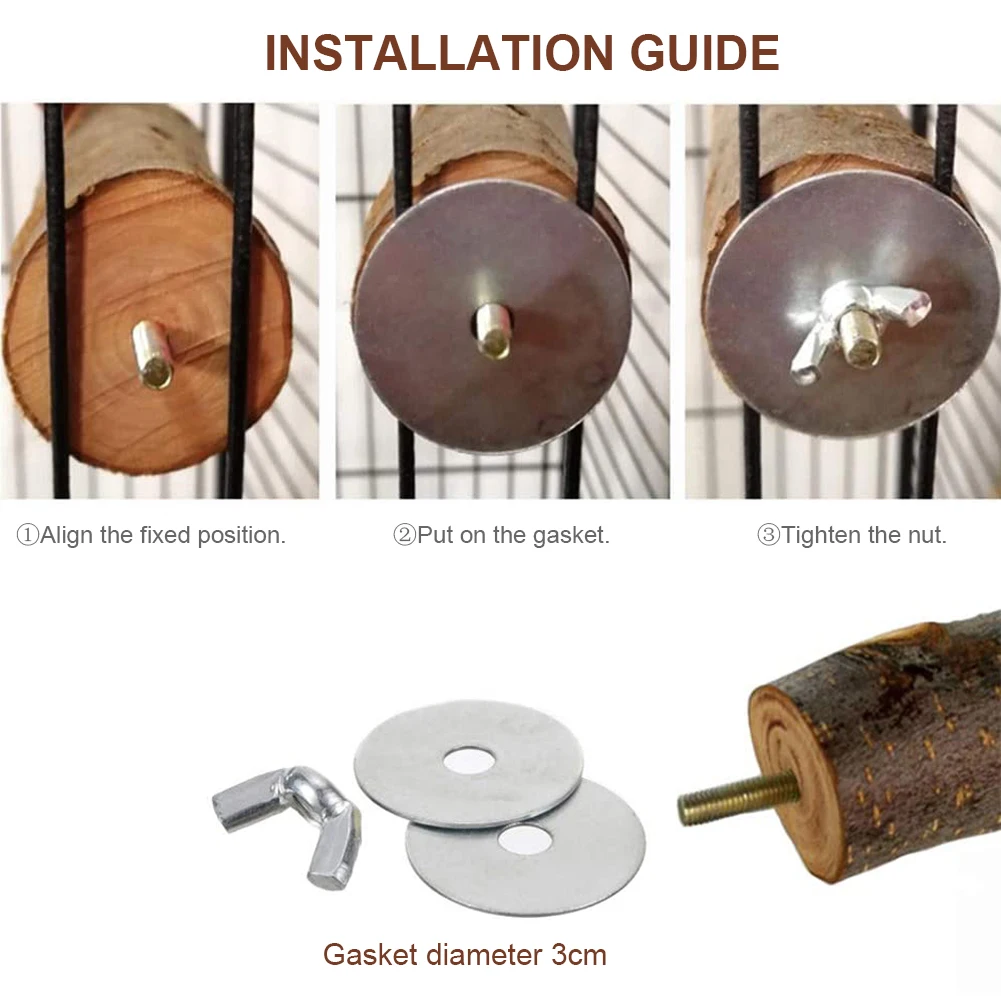 INSTALLATION GUIDE

①Align the fixed position.

②Put on the gasket.

③Tighten the nut.

Gasket diameter 3cm