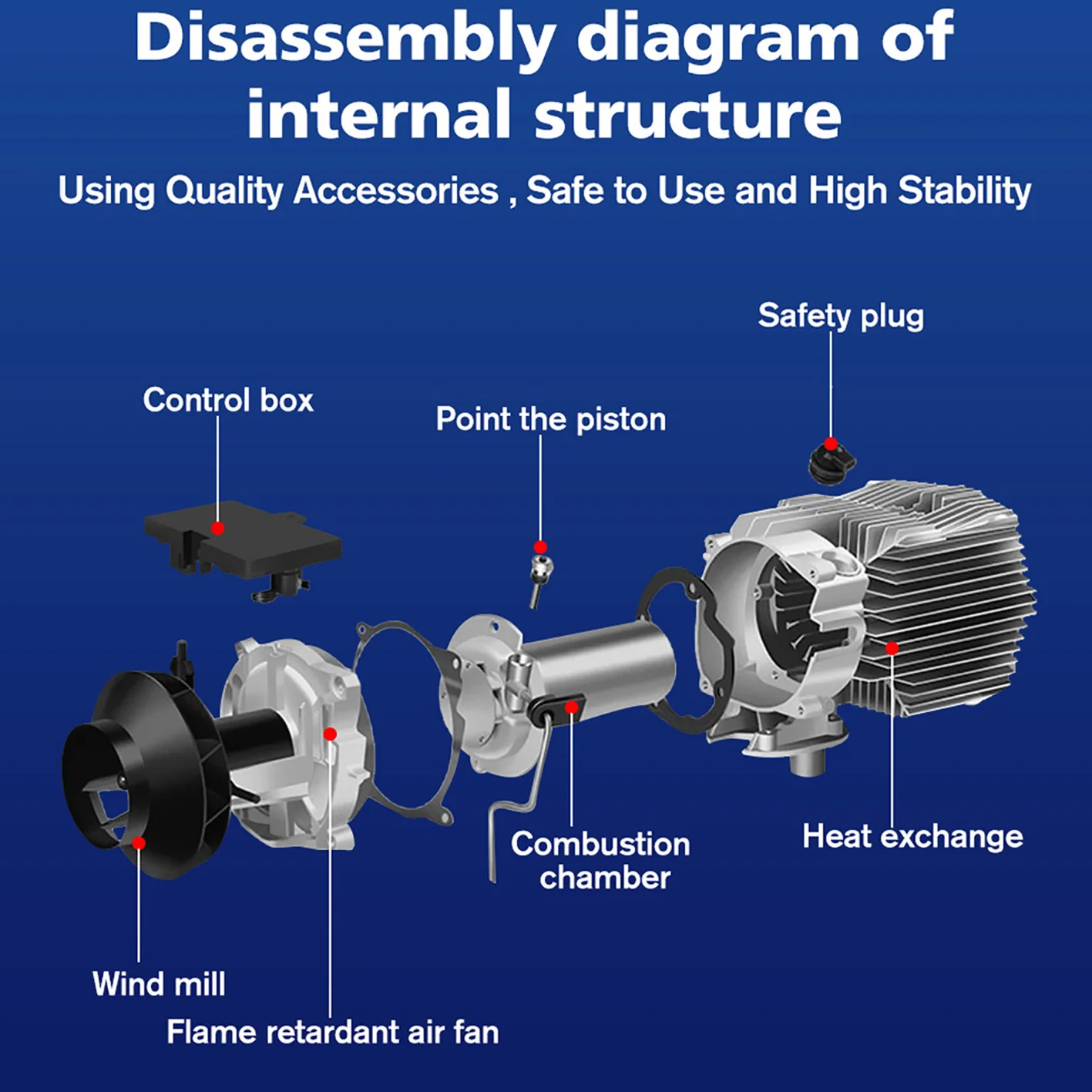 Disassembly diagram of internal structure

Using Quality Accessories , Safe to Use and High Stability

Safety plug

Control box

Point the piston

Combustion chamber

Heat exchange

Wind mill

Flame retardant air fan