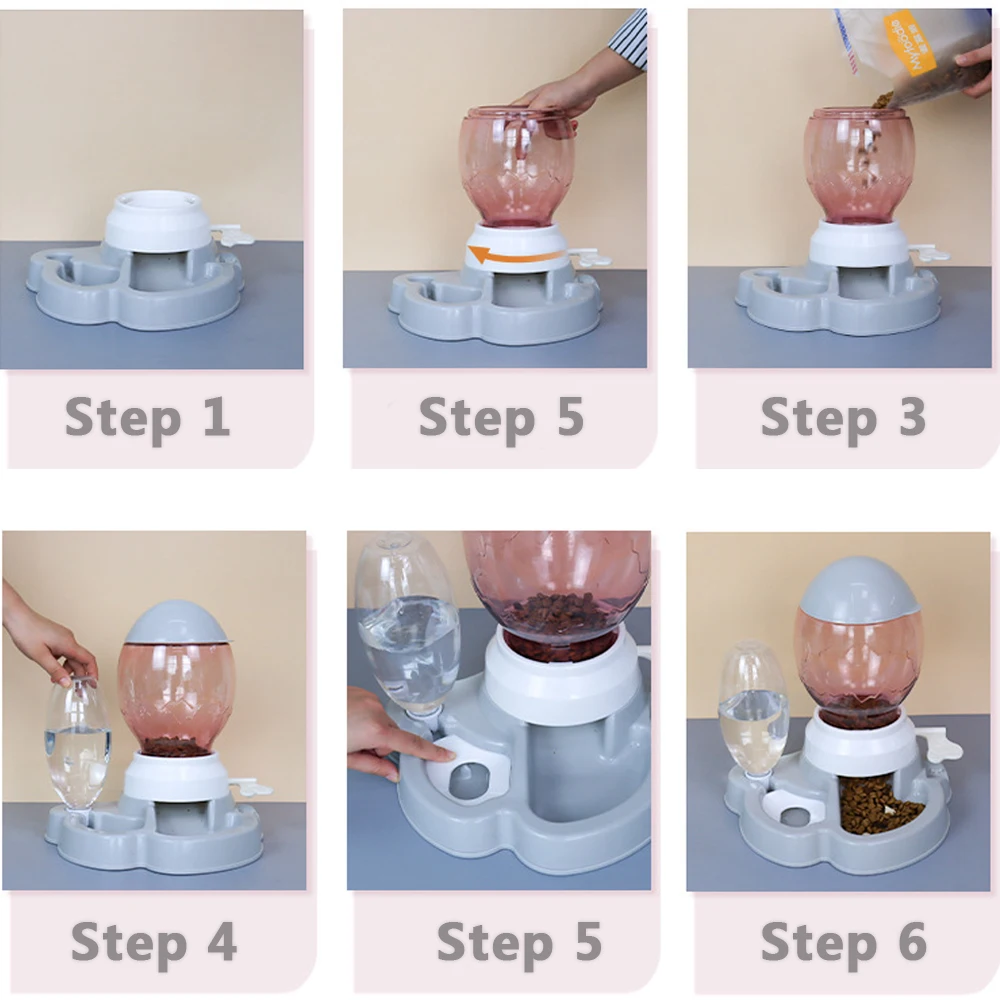 Step 1

Step 5

Step 3

Step 4

Step 5

Step 6