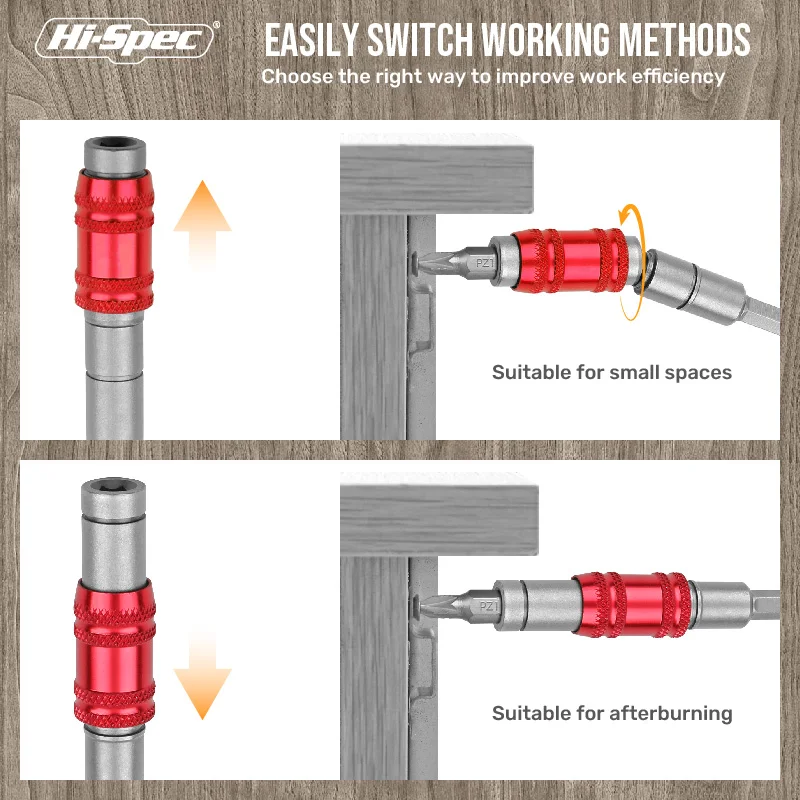 Hi-Spec®

EASILY SWITCH WORKING METHODS
Choose the right way to improve work efficiency

PZ1

Suitable for small spaces

PZ1

Suitable for afterburning