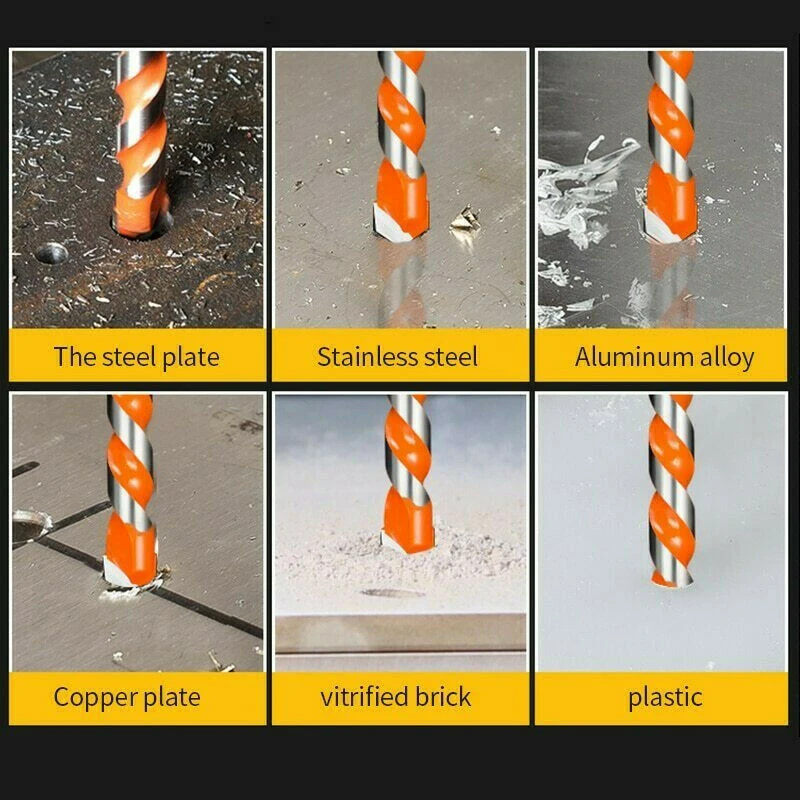 The steel plate

Stainless steel

Aluminum alloy

Copper plate

vitrified brick

plastic