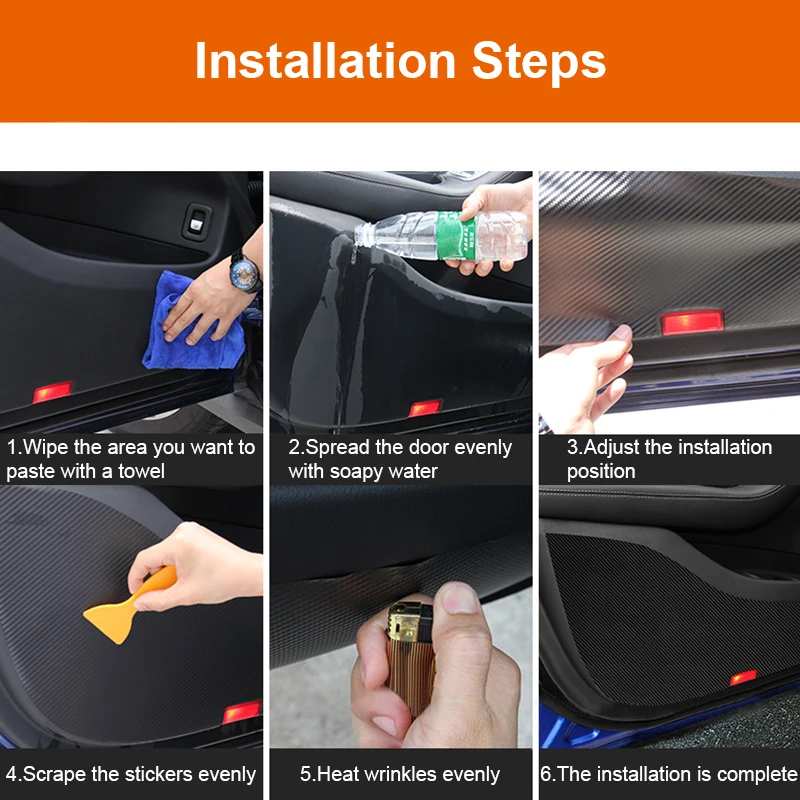 Installation Steps

1.Wipe the area you want to paste with a towel

2.Spread the door evenly with soapy water

3.Adjust the installation position

4.Scrape the stickers evenly

5.Heat wrinkles evenly

6.The installation is complete