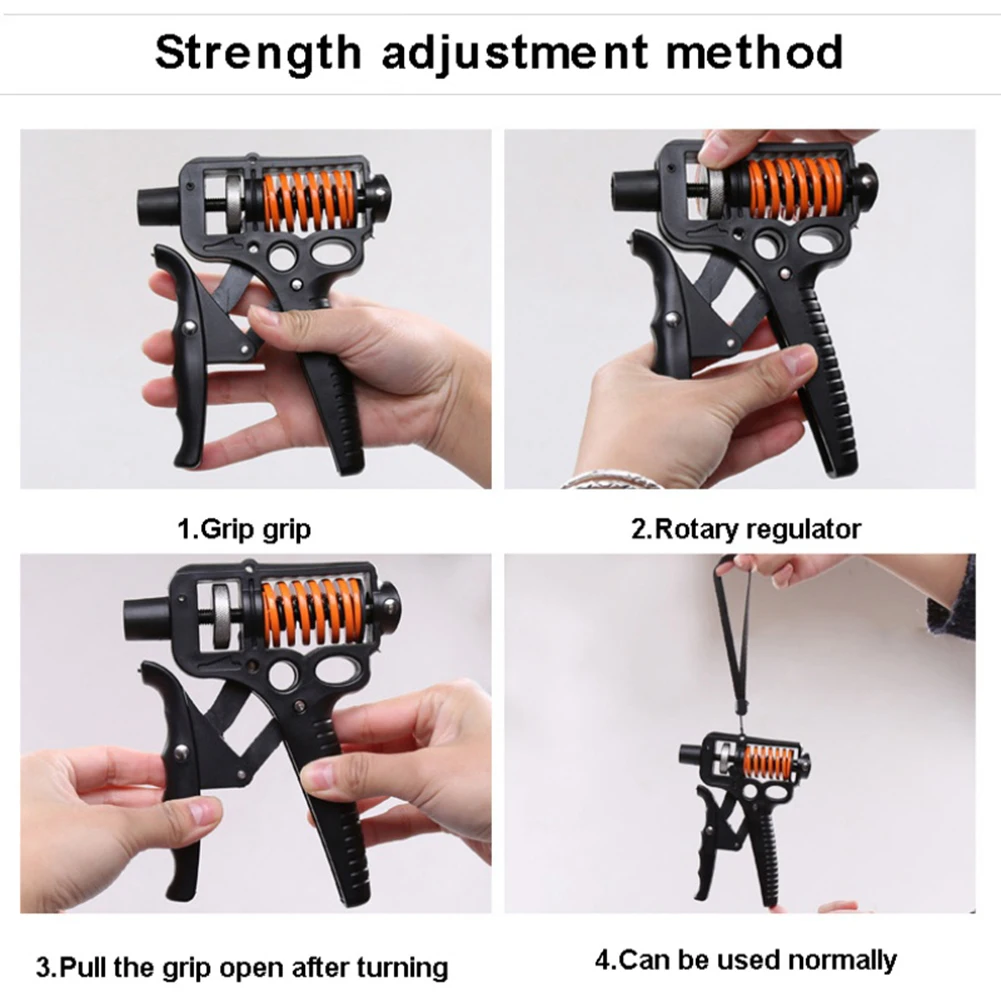 Strength adjustment method

1.Grip grip

2.Rotary regulator

3.Pull the grip open after turning

4.Can be used normally