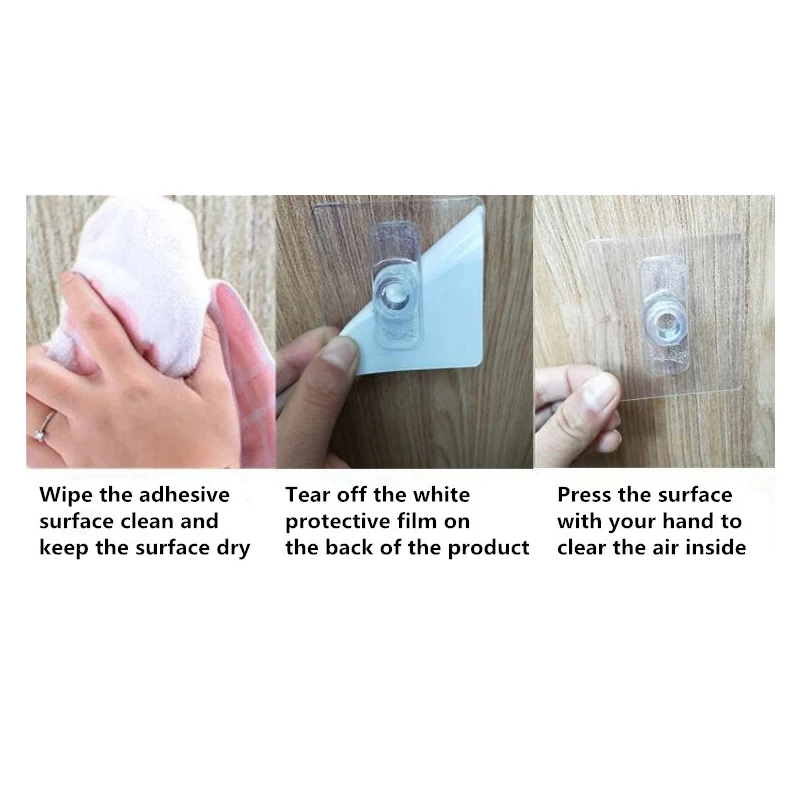 Wipe the adhesive surface clean and keep the surface dry

Tear off the white protective film on the back of the product

Press the surface with your hand to clear the air inside