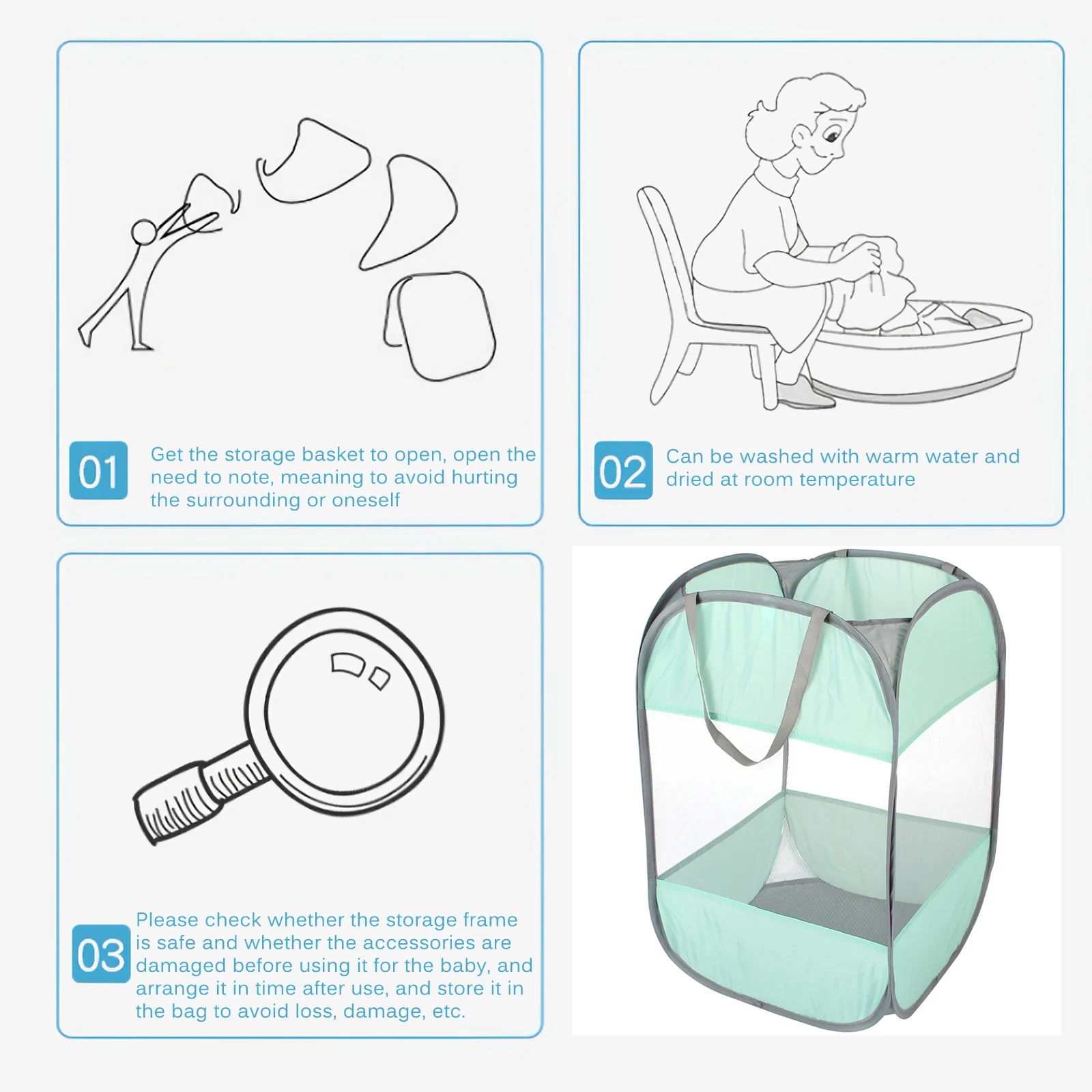 01

Get the storage basket to open, open the need to note, meaning to avoid hurting the surrounding or oneself

02

Can be washed with warm water and dried at room temperature

03

Please check whether the storage frame is safe and whether the accessories are damaged before using it for the baby, and arrange it in time after use, and store it in the bag to avoid loss, damage, etc.