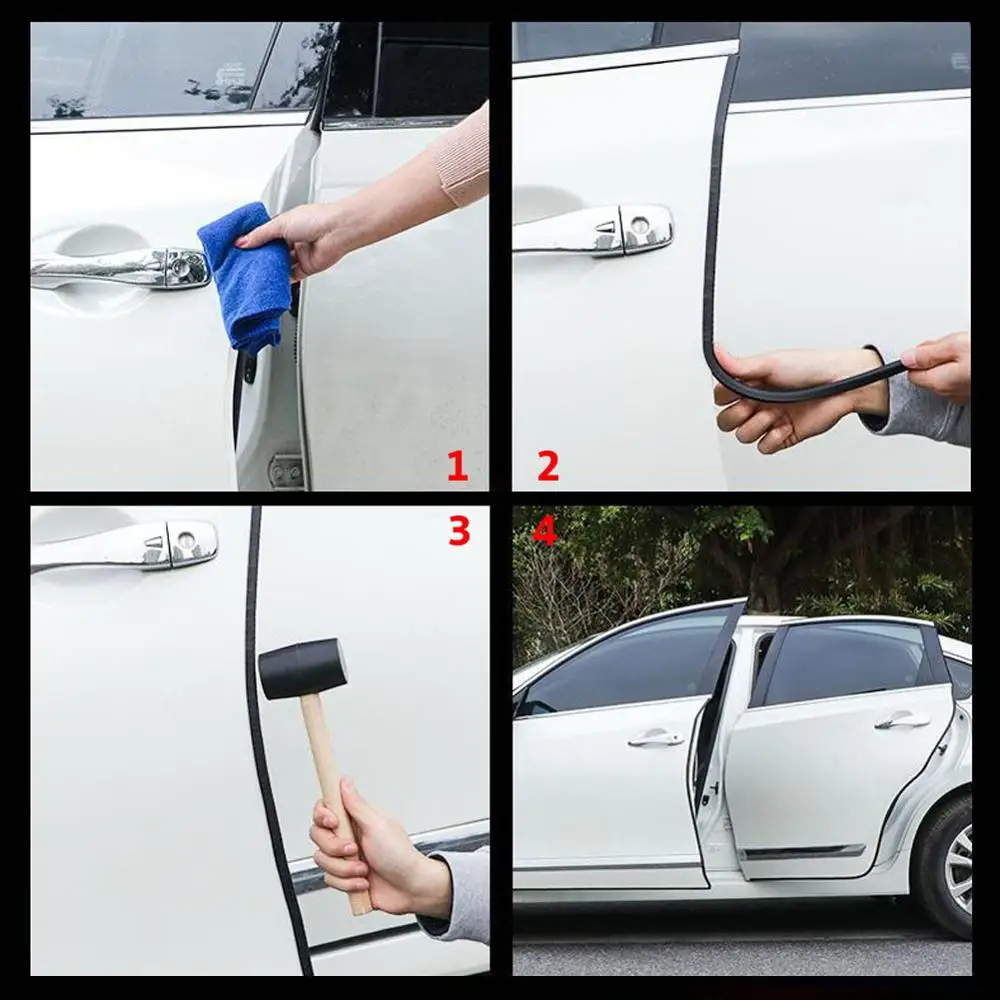 1
2
3
4