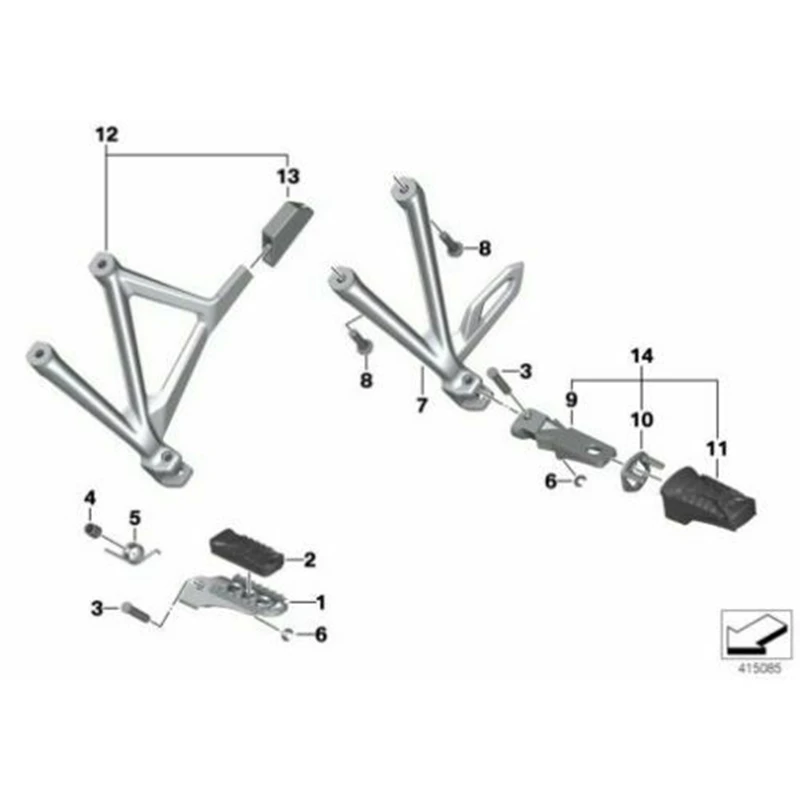 12
13
8
8
7
3
14
9
10
11
6
4
5
2
3
1
6
415085