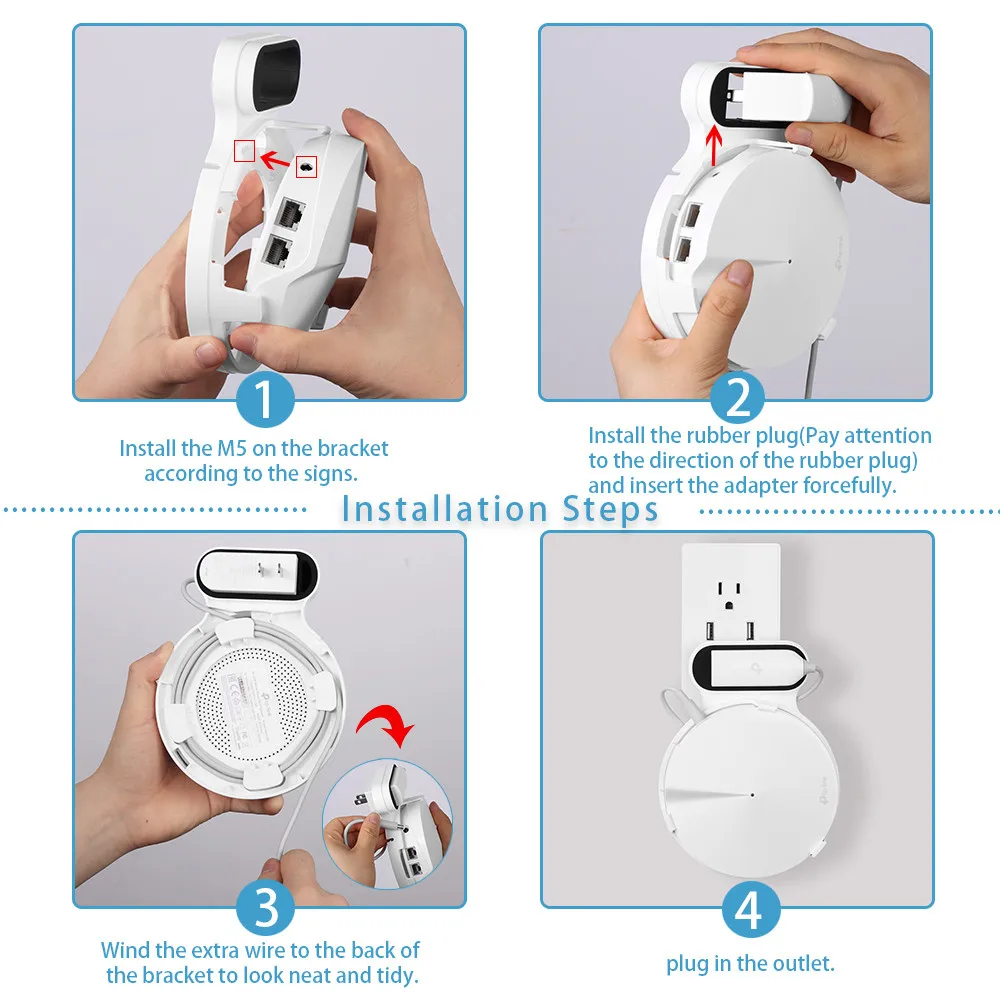 1

Install the M5 on the bracket according to the signs.

2

Install the rubber plug(Pay attention to the direction of the rubber plug) and insert the adapter forcefully.

Installation Steps

3

Wind the extra wire to the back of the bracket to look neat and tidy.

4

plug in the outlet.