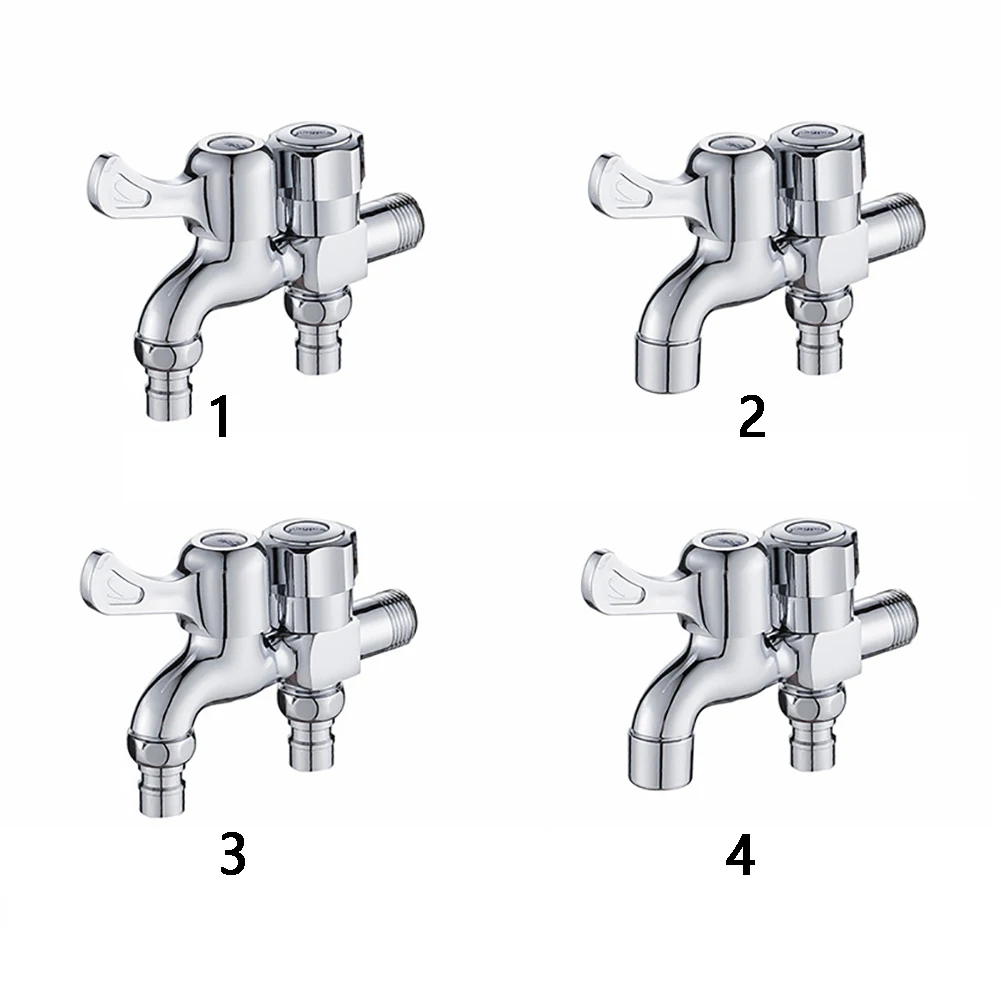 1

2

3

4