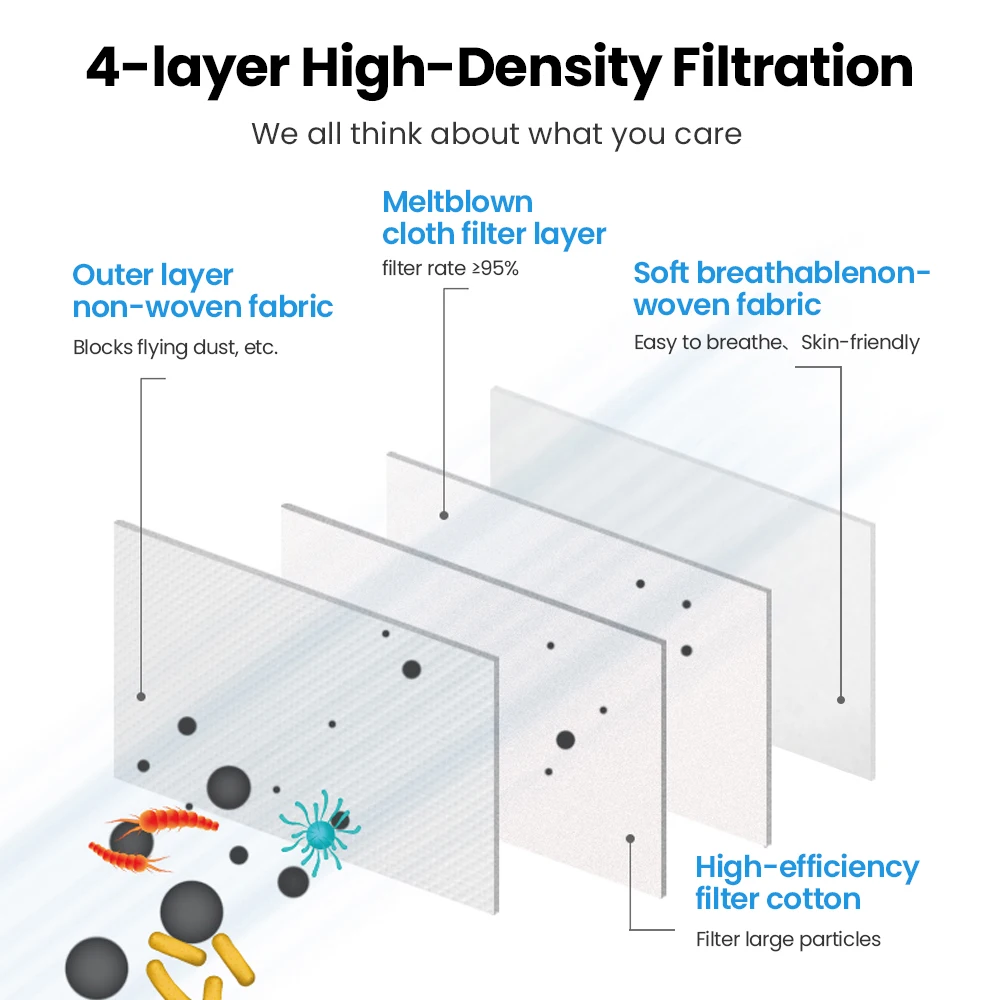 4-layer High-Density Filtration

We all think about what you care

Outer layer non-woven fabric

Blocks flying dust, etc.

Meltblown cloth filter layer

filter rate ≥95%

Soft breathablenon-woven fabric

Easy to breathe、Skin-friendly

High-efficiency filter cotton

Filter large particles