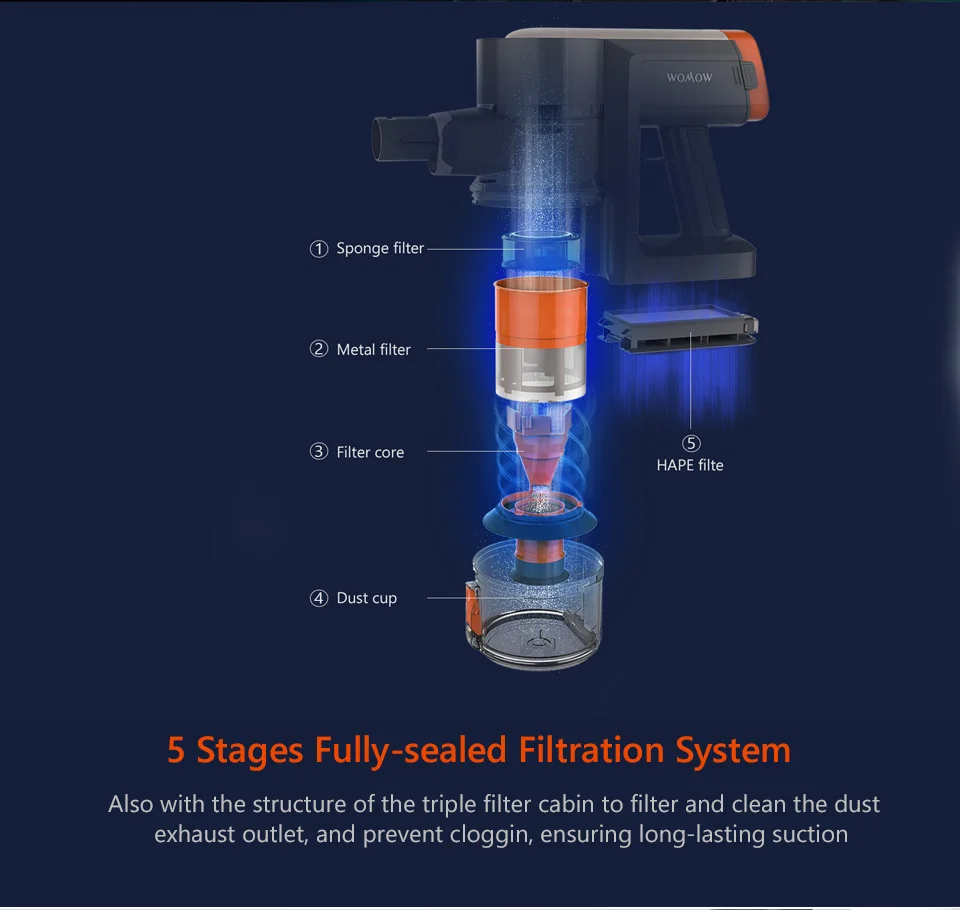 WOMOW

① Sponge filter

② Metal filter

③ Filter core

④ Dust cup

⑤ HAPE filte

5 Stages Fully-sealed Filtration System

Also with the structure of the triple filter cabin to filter and clean the dust exhaust outlet, and prevent cloggin, ensuring long-lasting suction