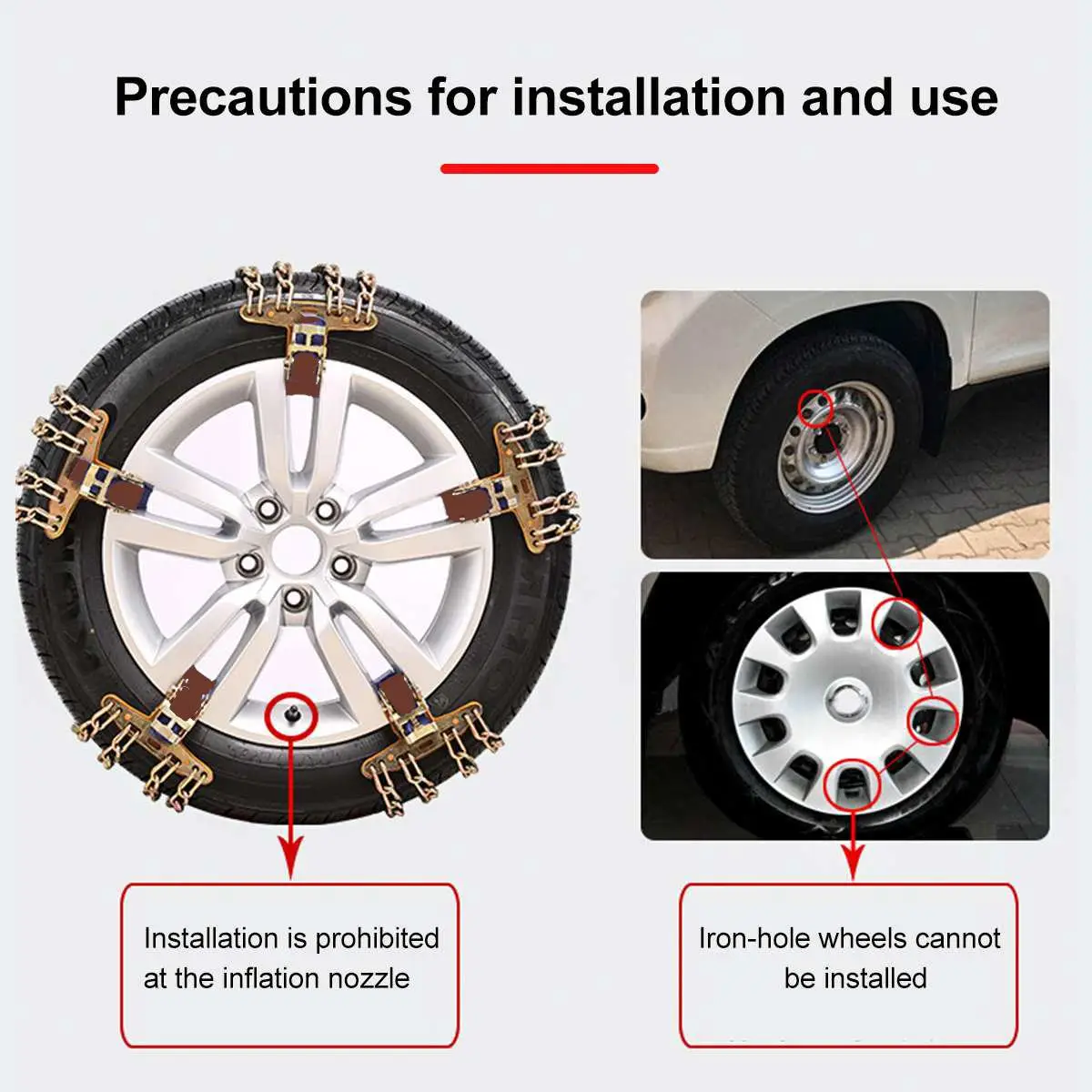 Precautions for installation and use

Installation is prohibited at the inflation nozzle

Iron-hole wheels cannot be installed