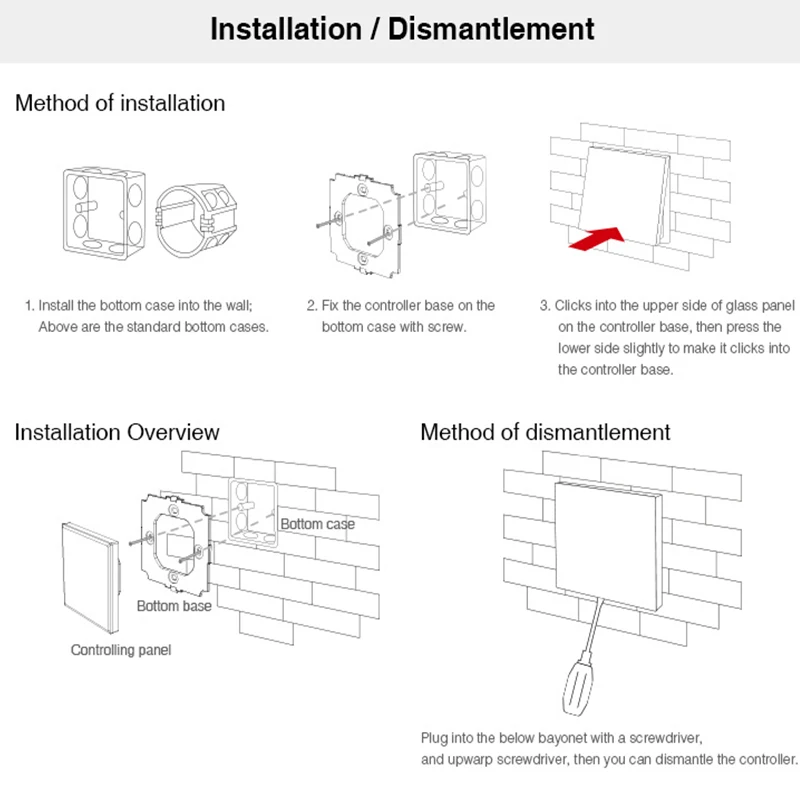 Installation / Dismantlement

Method of installation

1. Install the bottom case into the wall; Above are the standard bottom cases.

2. Fix the controller base on the bottom case with screw.

3. Clicks into the upper side of glass panel on the controller base, then press the lower side slightly to make it clicks into the controller base.

Installation Overview

Bottom case

Bottom base

Controlling panel

Method of dismantlement

Plug into the below bayonet with a screwdriver, and upwarp screwdriver, then you can dismantle the controller.