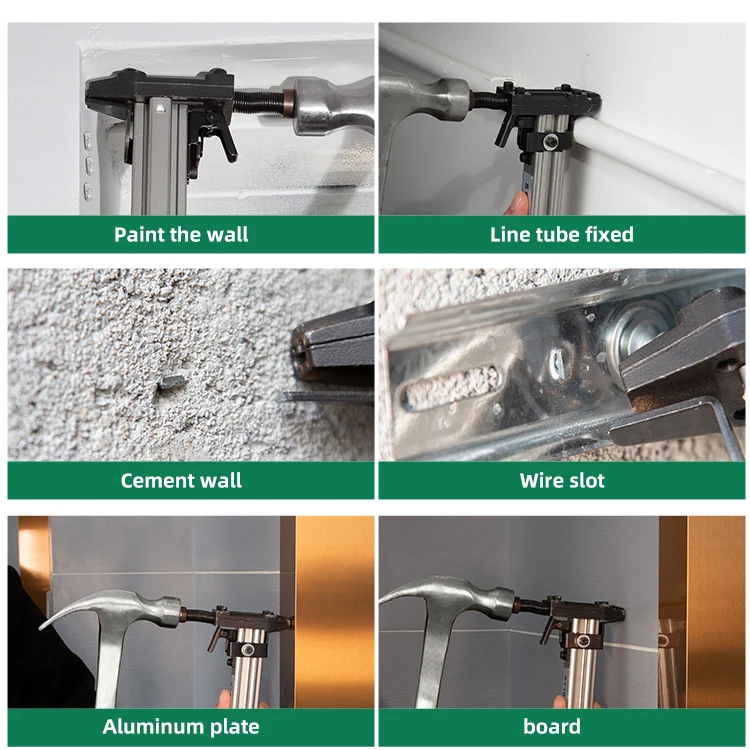 Paint the wall

Line tube fixed

Cement wall

Wire slot

Aluminum plate

board