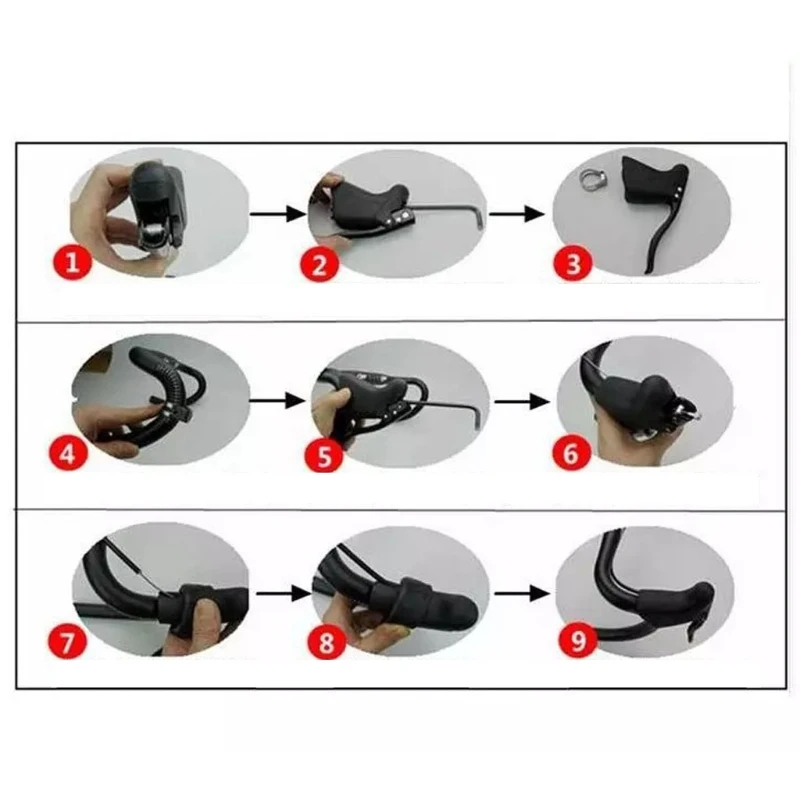 1
2
3
4
5
6
7
8
9