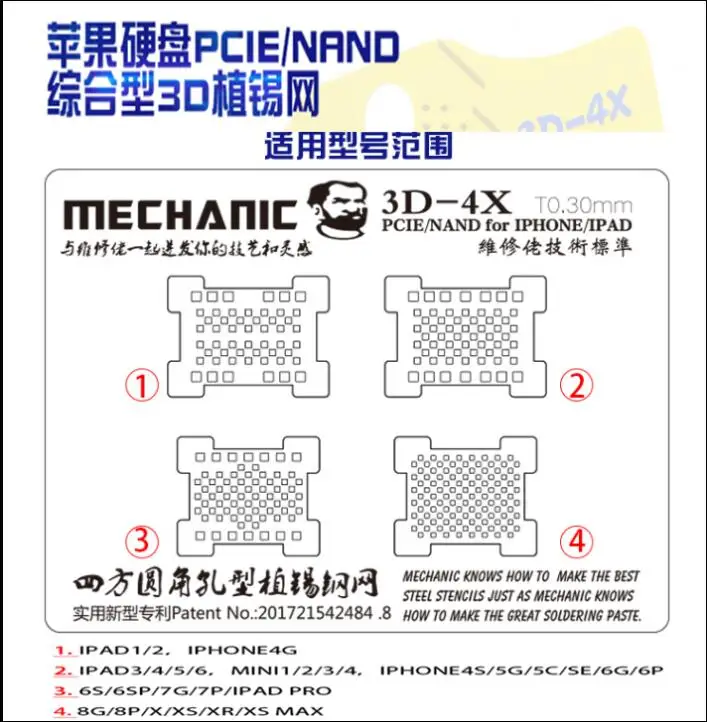 苹果硬盘PCIE/NAND
综合型3D植锡网

3D-4X

适用型号范围

MECHANIC

与维修佬一起迸发你的技艺和灵感

3D-4X T0.30mm
PCIE/NAND for IPHONE/IPAD
維修佬技術標準

①

②

③

④

四方圆角孔型植锡钢网
实用新型专利Patent No.:201721542484 .8

MECHANIC KNOWS HOW TO MAKE THE BEST STEEL STENCILS JUST AS MECHANIC KNOWS HOW TO MAKE THE GREAT SOLDERING PASTE.

1. IPAD1/2, IPHONE4G
2. IPAD3/4/5/6, MINI1/2/3/4, IPHONE4S/5G/5C/SE/6G/6P
3. 6S/6SP/7G/7P/IPAD PRO
4. 8G/8P/X/XS/XR/XS MAX