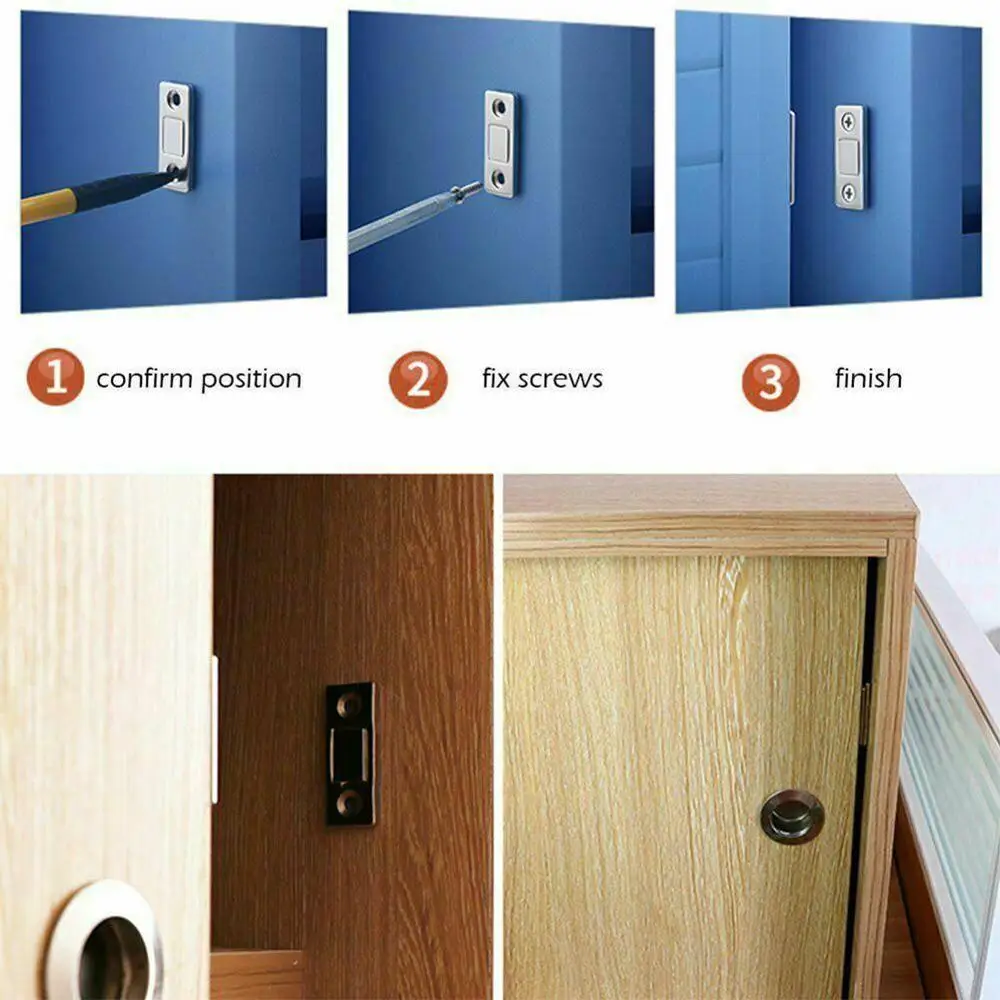 1 confirm position

2 fix screws

3 finish