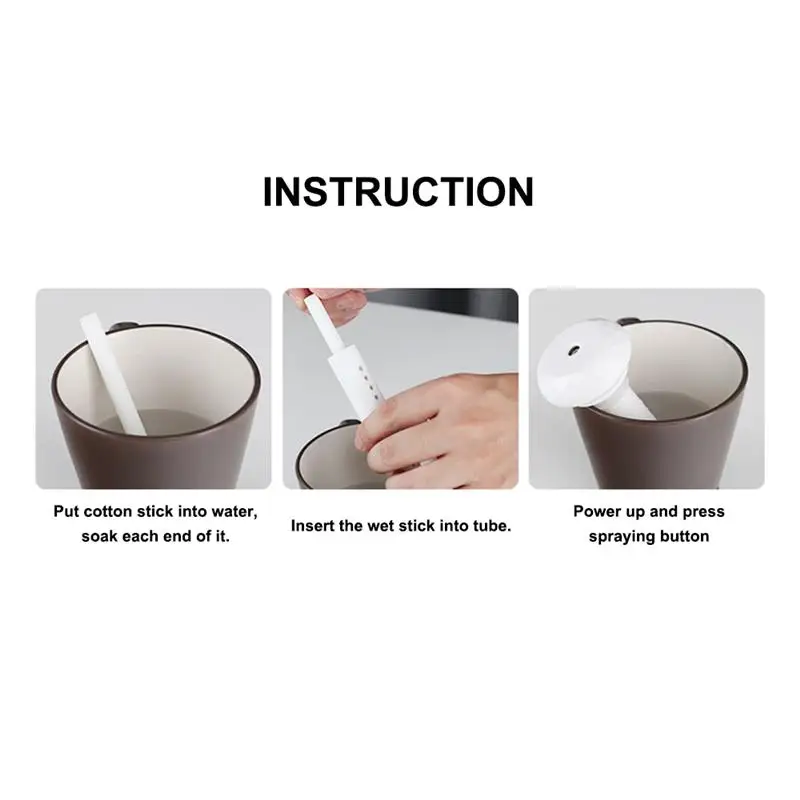 INSTRUCTION

Put cotton stick into water, soak each end of it.

Insert the wet stick into tube.

Power up and press spraying button