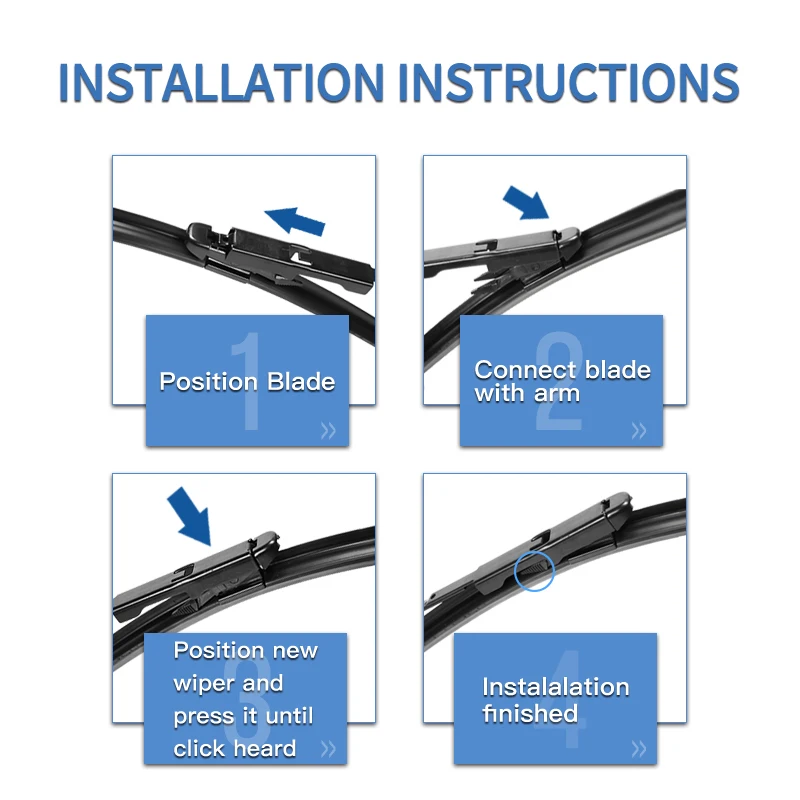 INSTALLATION INSTRUCTIONS

1
Position Blade
»

2
Connect blade with arm
»

3
Position new wiper and press it until click heard
»

4
Instalalation finished
»