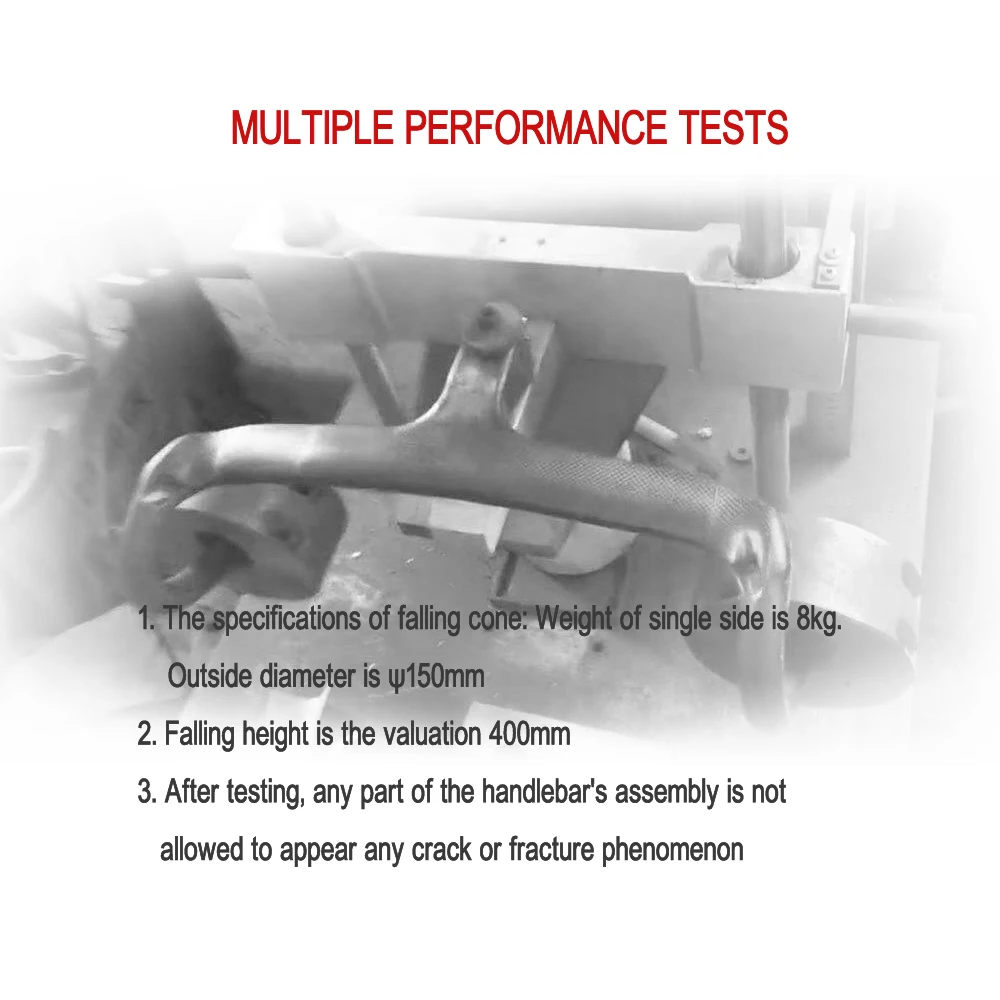 MULTIPLE PERFORMANCE TESTS

1. The specifications of falling cone: Weight of single side is 8kg. Outside diameter is ψ150mm

2. Falling height is the valuation 400mm

3. After testing, any part of the handlebar's assembly is not allowed to appear any crack or fracture phenomenon