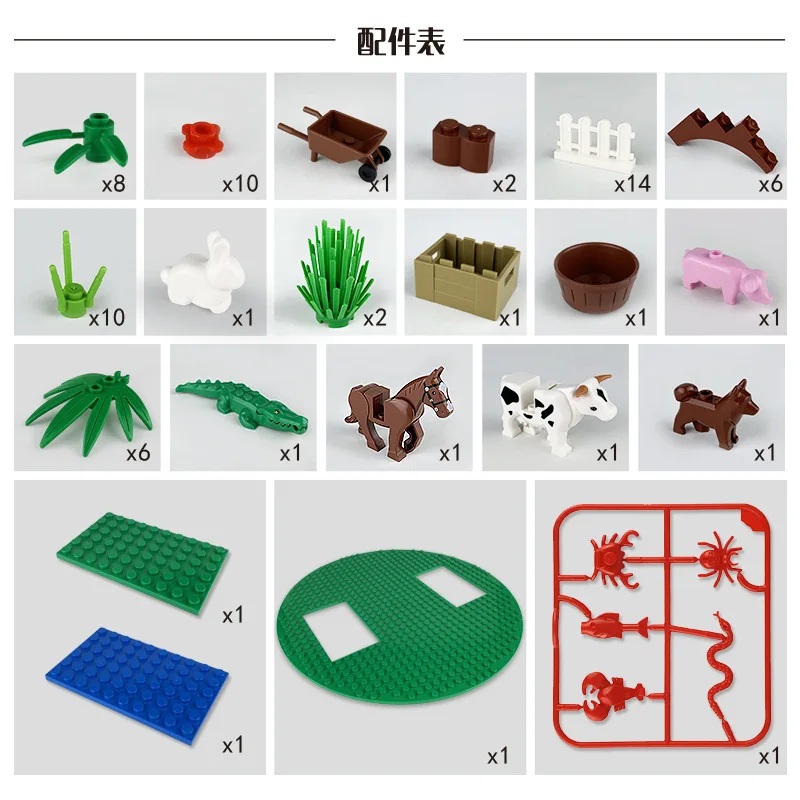 配件表

x8

x10

x1

x2

x14

x6

x10

x1

x2

x1

x1

x1

x6

x1

x1

x1

x1

x1

x1

x1

x1