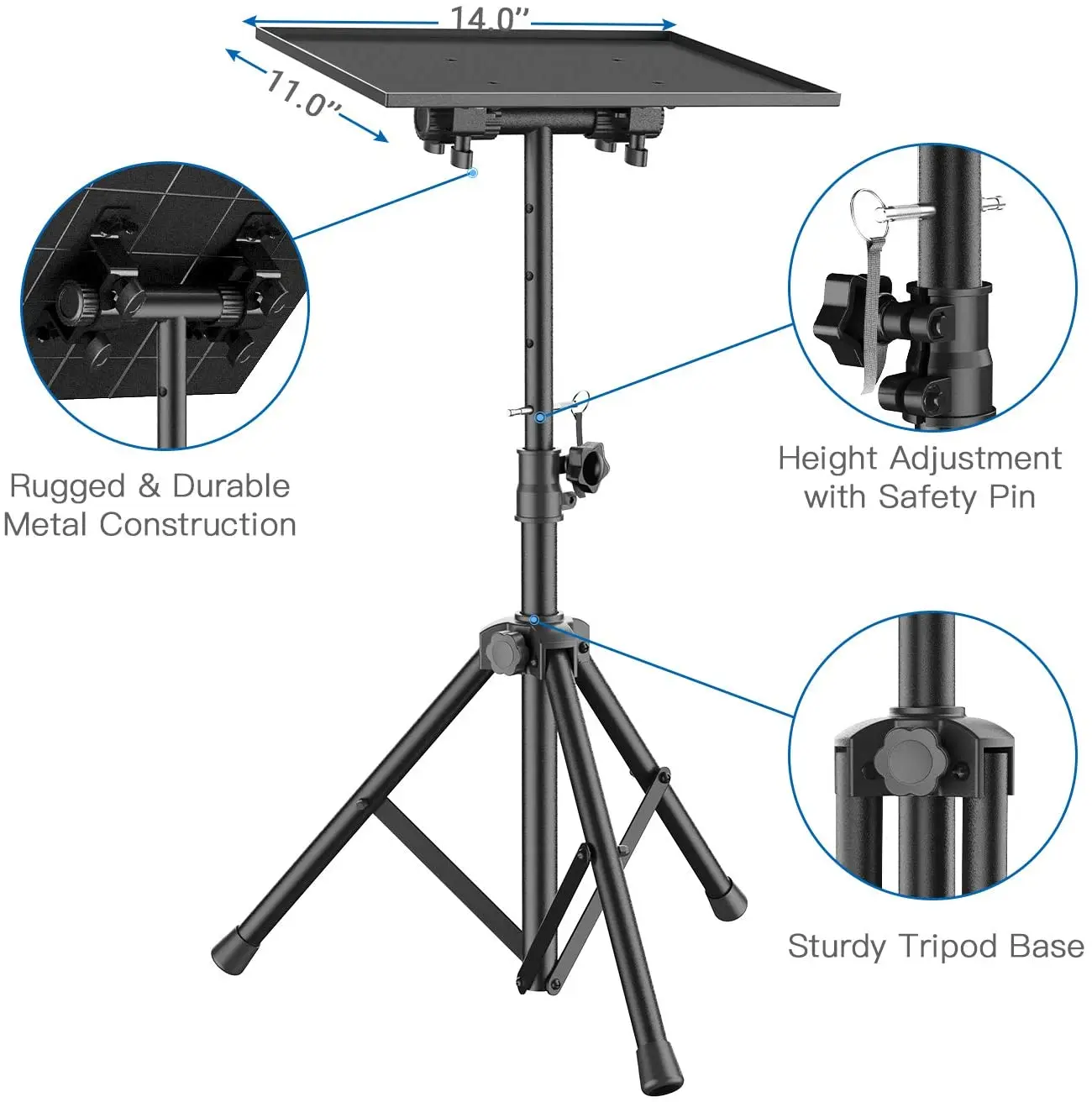 14.0”

11.0”

Rugged & Durable Metal Construction

Height Adjustment with Safety Pin

Sturdy Tripod Base