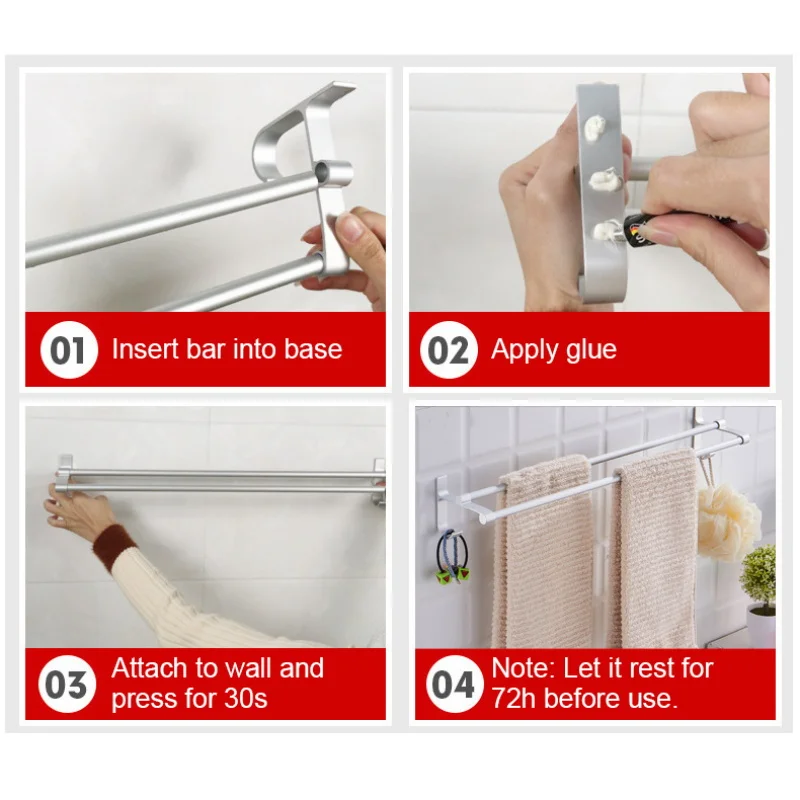 01 Insert bar into base

02 Apply glue

03 Attach to wall and press for 30s

04 Note: Let it rest for 72h before use.