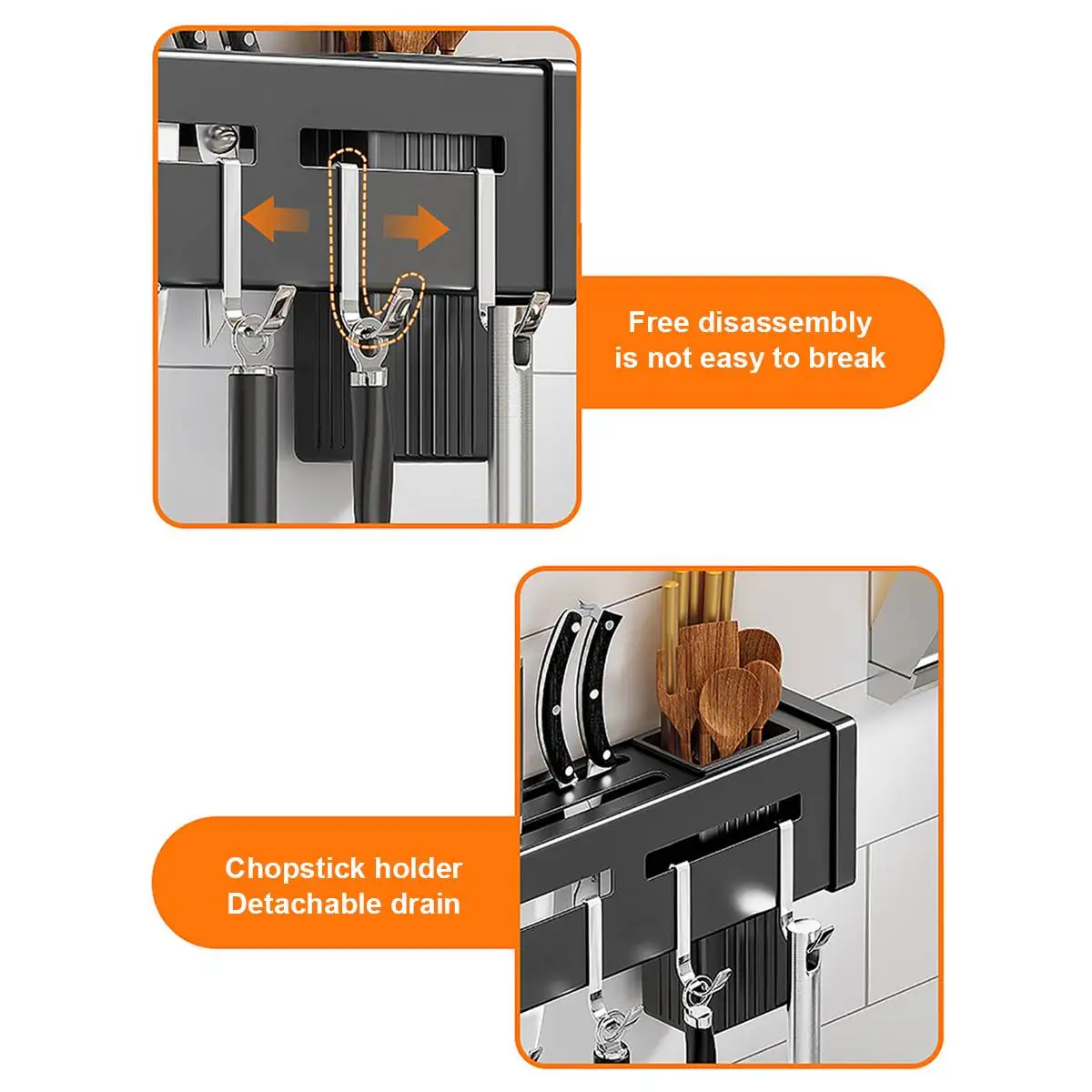 Free disassembly
is not easy to break

Chopstick holder
Detachable drain