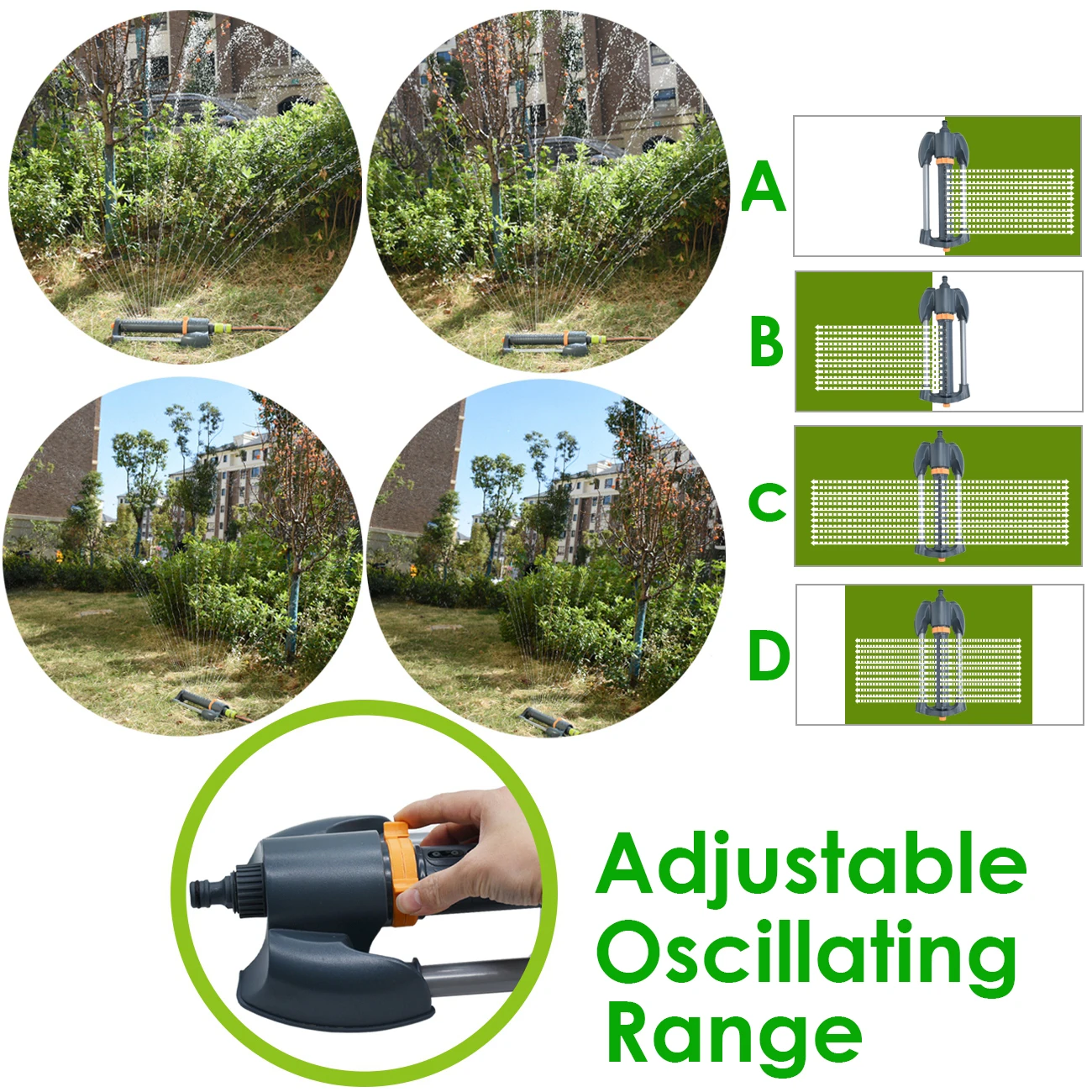 A

B

C

D

Adjustable Oscillating Range