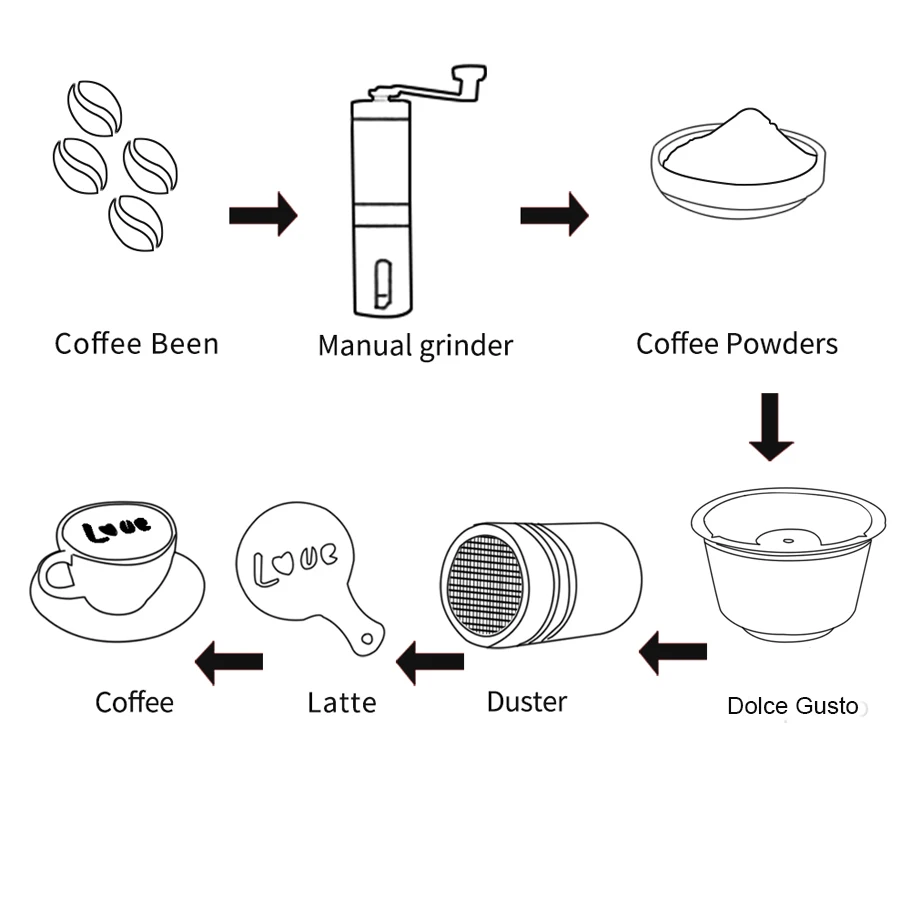 Coffee Been

Manual grinder

Coffee Powders

Dolce Gusto

Duster

Love

Latte

Love

Coffee