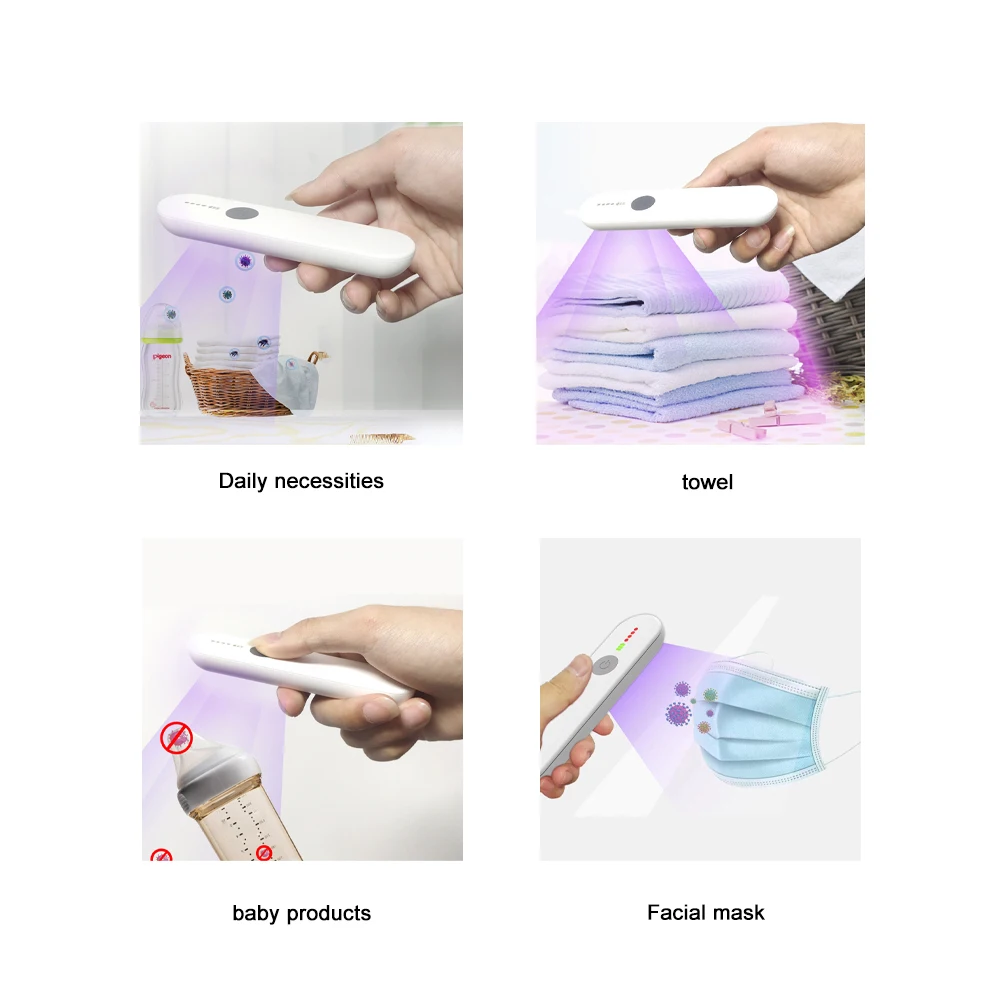 pigeon

Daily necessities

towel

baby products

Facial mask