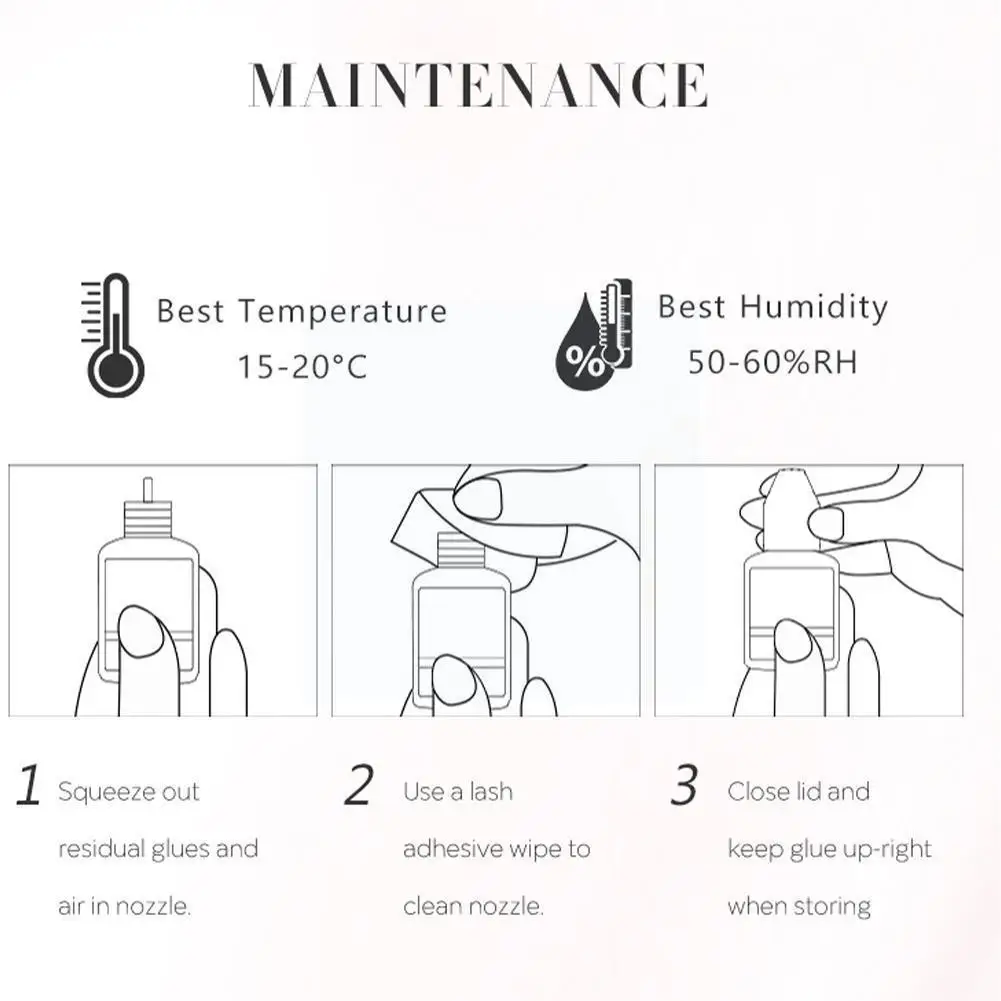 MAINTENANCE

Best Temperature
15-20°C

%

Best Humidity
50-60%RH

1 Squeeze out residual glues and air in nozzle.

2 Use a lash adhesive wipe to clean nozzle.

3 Close lid and keep glue up-right when storing