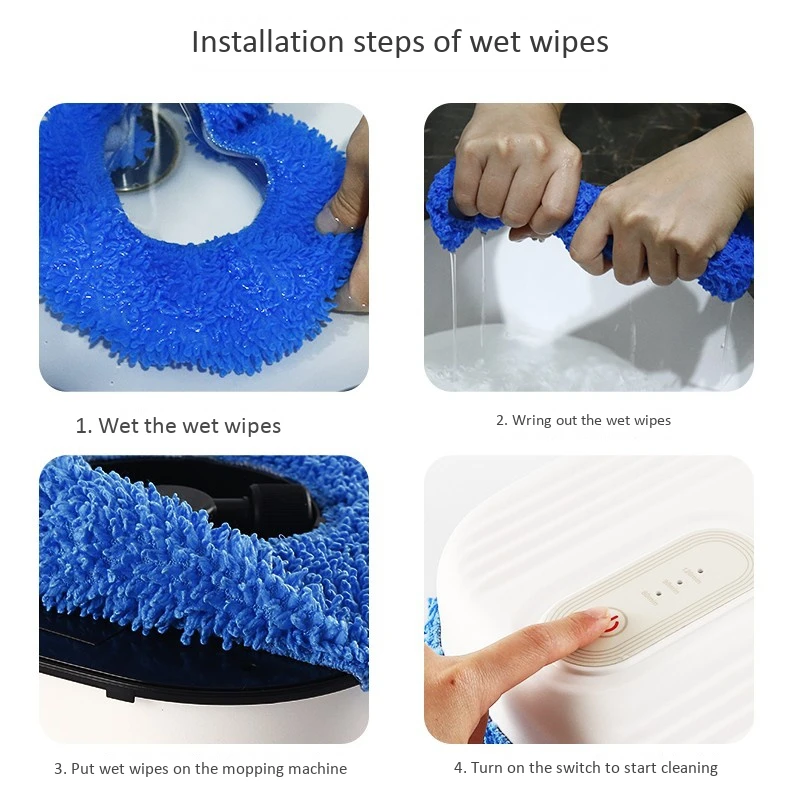 Installation steps of wet wipes

1. Wet the wet wipes

2. Wring out the wet wipes

3. Put wet wipes on the mopping machine

4. Turn on the switch to start cleaning