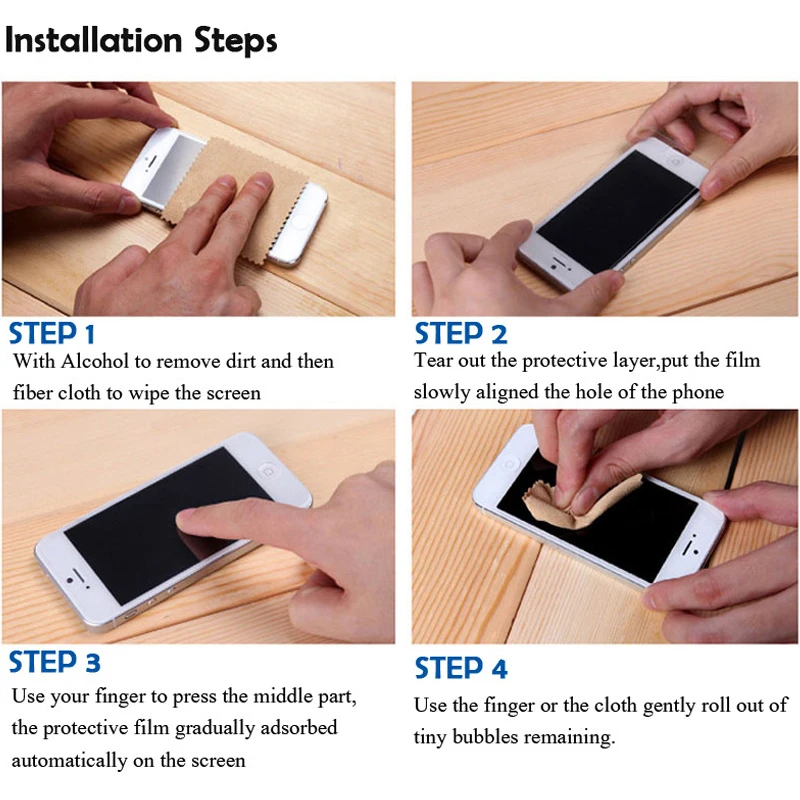 Installation Steps

STEP 1
With Alcohol to remove dirt and then fiber cloth to wipe the screen

STEP 2
Tear out the protective layer,put the film slowly aligned the hole of the phone

STEP 3
Use your finger to press the middle part, the protective film gradually adsorbed automatically on the screen

STEP 4
Use the finger or the cloth gently roll out of tiny bubbles remaining.