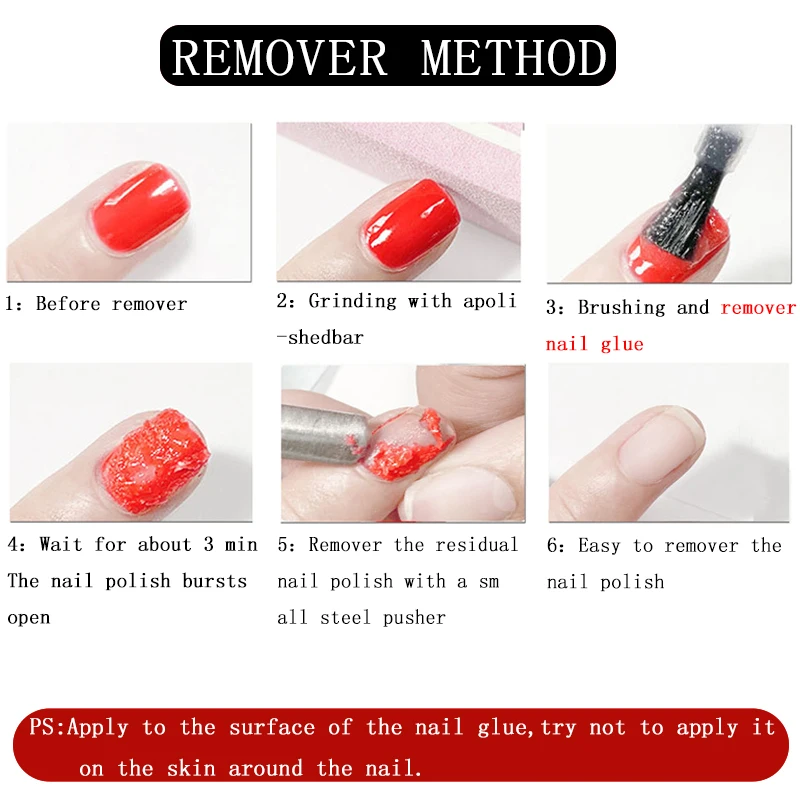 REMOVER METHOD

1: Before remover

2: Grinding with apoli -shedbar

3: Brushing and remover nail glue

4: Wait for about 3 min The nail polish bursts open

5: Remover the residual nail polish with a sm all steel pusher

6: Easy to remover the nail polish

PS:Apply to the surface of the nail glue,try not to apply it on the skin around the nail.