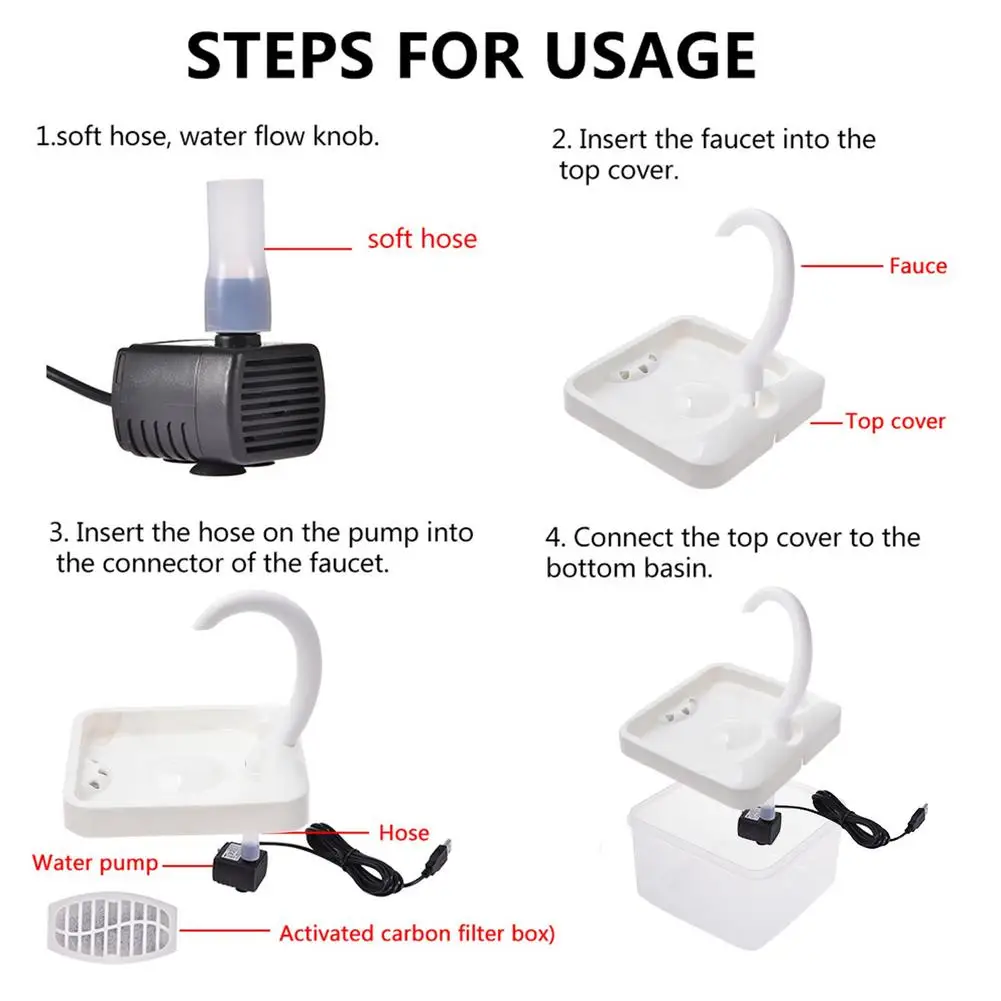 STEPS FOR USAGE

1.soft hose, water flow knob.

soft hose

2. Insert the faucet into the top cover.

Fauce

Top cover

3. Insert the hose on the pump into the connector of the faucet.

Hose

Water pump

Activated carbon filter box)

4. Connect the top cover to the bottom basin.