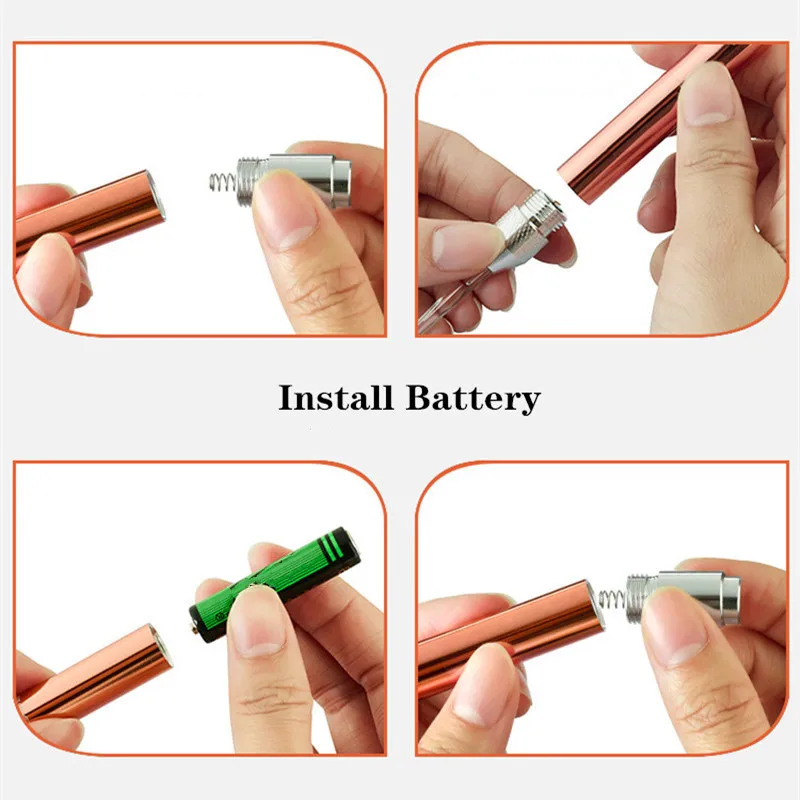 Install Battery