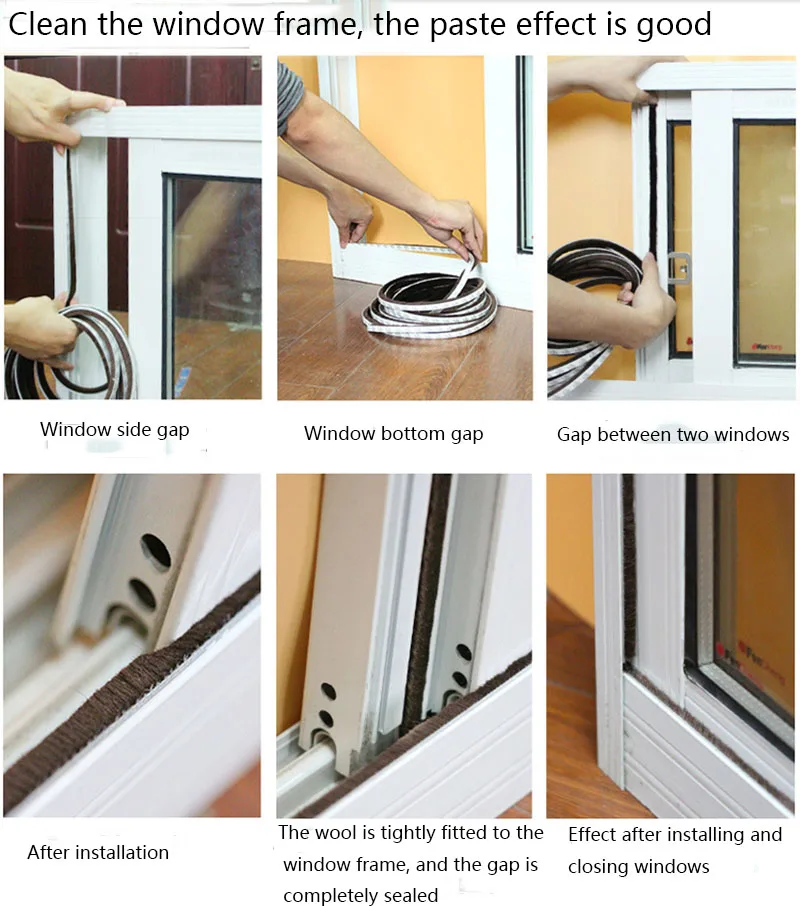 Clean the window frame, the paste effect is good

Window side gap

Window bottom gap

Gap between two windows

After installation

The wool is tightly fitted to the window frame, and the gap is completely sealed

Effect after installing and closing windows