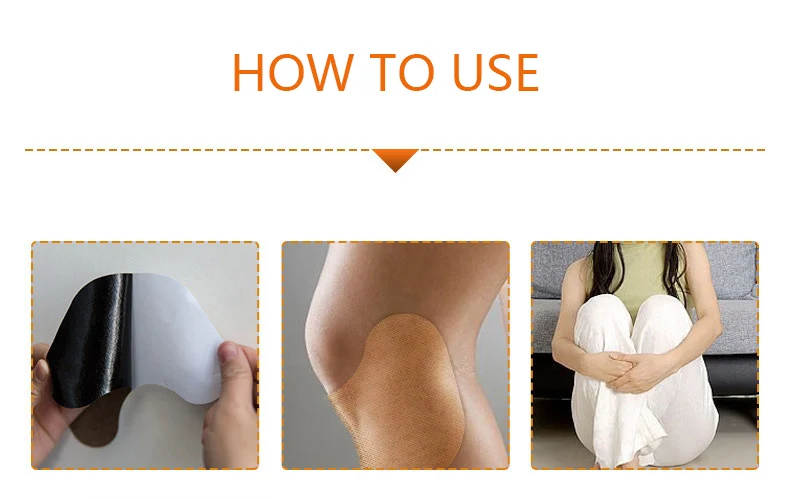 HOW TO USE