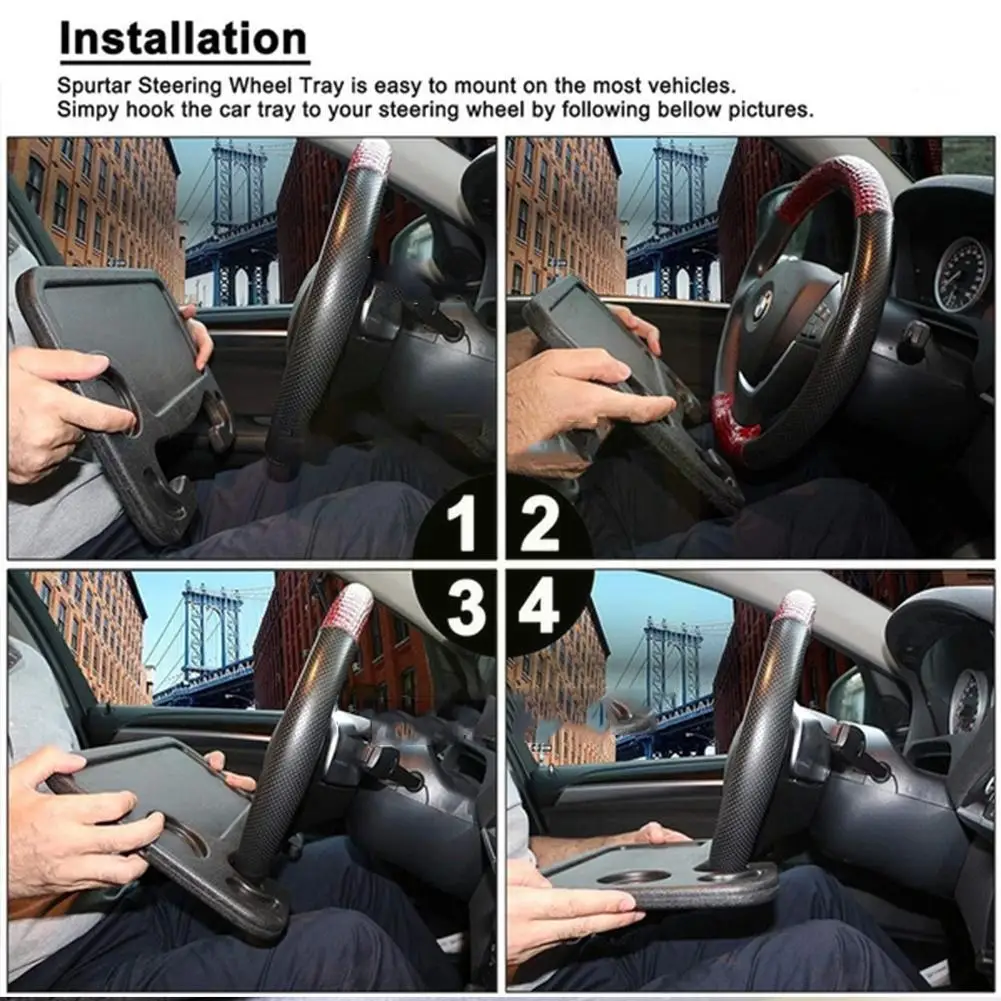 Installation

Spurtar Steering Wheel Tray is easy to mount on the most vehicles. Simpy hook the car tray to your steering wheel by following bellow pictures.

1

2

3

4