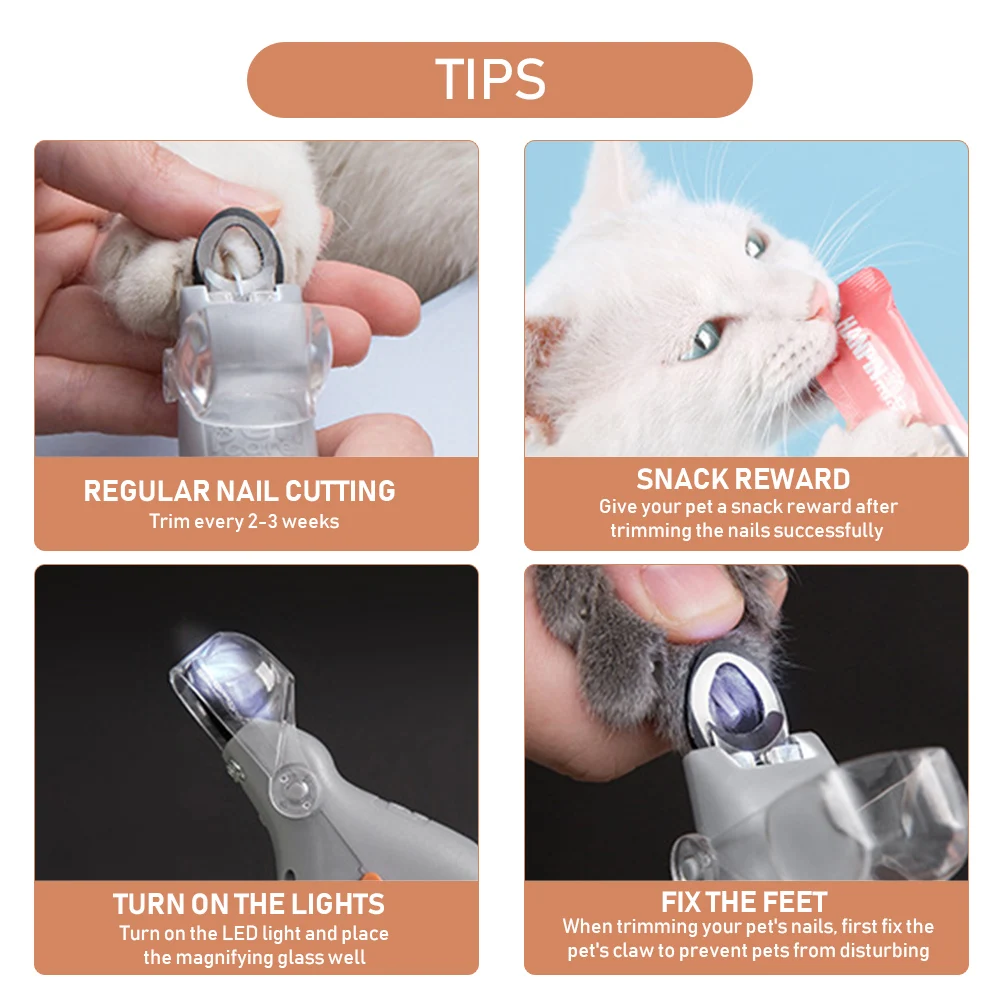 TIPS

REGULAR NAIL CUTTING
Trim every 2-3 weeks

SNACK REWARD
Give your pet a snack reward after trimming the nails successfully

TURN ON THE LIGHTS
Turn on the LED light and place the magnifying glass well

FIX THE FEET
When trimming your pet's nails, first fix the pet's claw to prevent pets from disturbing