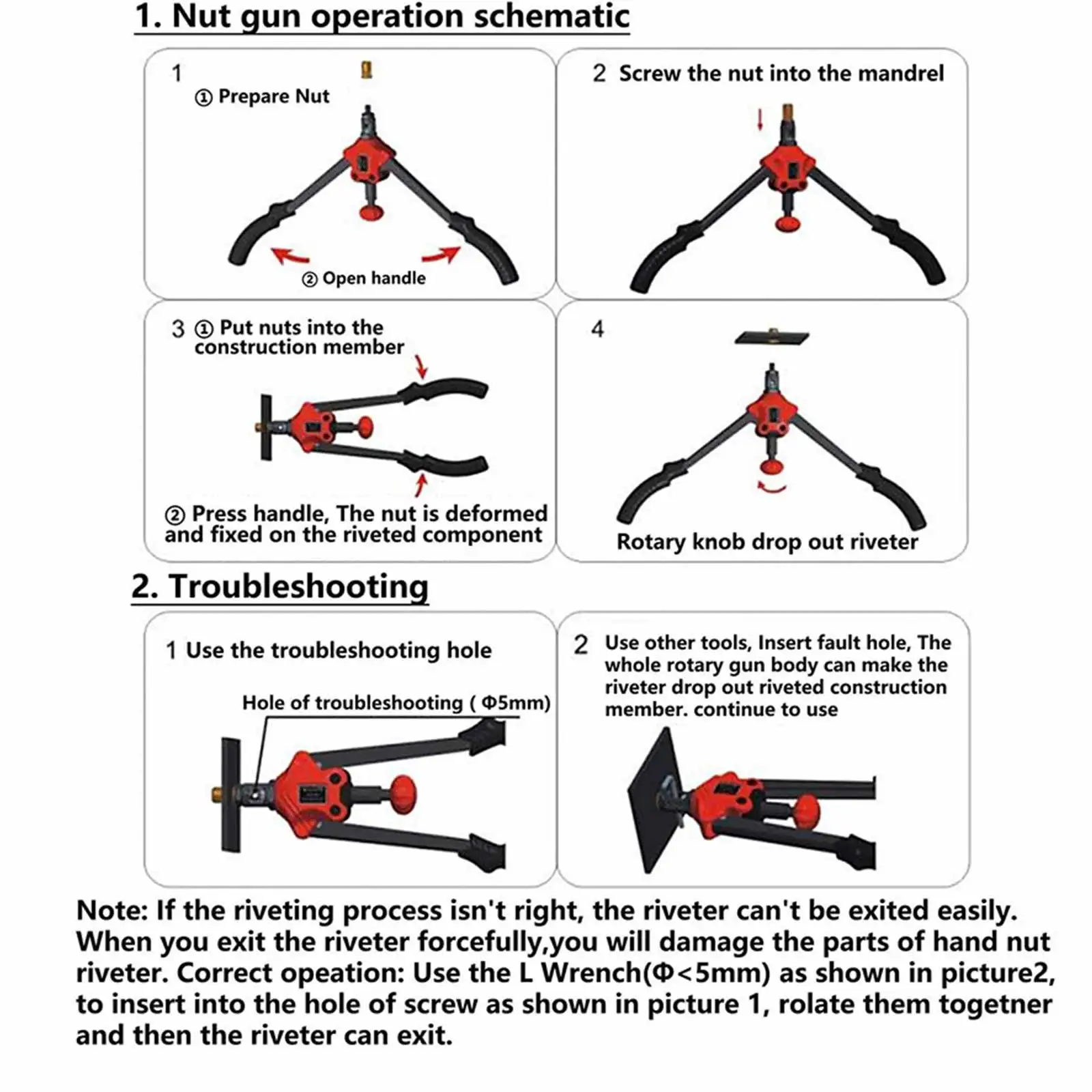 1. Nut gun operation schematic

1
① Prepare Nut
② Open handle

2 Screw the nut into the mandrel

3 ① Put nuts into the construction member
② Press handle, The nut is deformed and fixed on the riveted component

4
Rotary knob drop out riveter

2. Troubleshooting

1 Use the troubleshooting hole
Hole of troubleshooting ( Φ5mm)

2 Use other tools, Insert fault hole, The whole rotary gun body can make the riveter drop out riveted construction member. continue to use

Note: If the riveting process isn't right, the riveter can't be exited easily. When you exit the riveter forcefully,you will damage the parts of hand nut riveter. Correct opeation: Use the L Wrench(Φ<5mm) as shown in picture2, to insert into the hole of screw as shown in picture 1, rolate them togetner and then the riveter can exit.