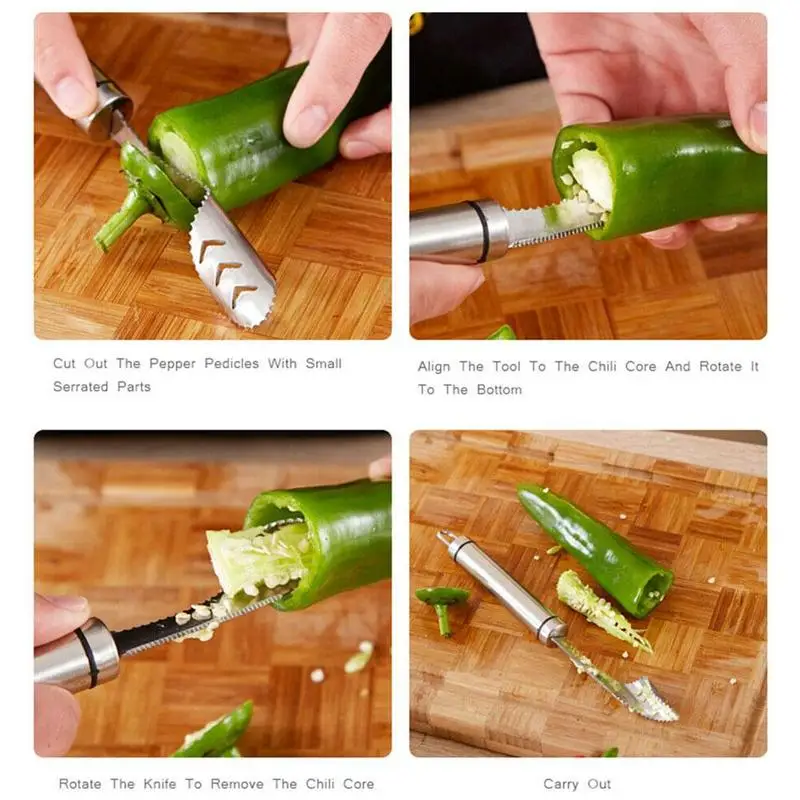 Cut Out The Pepper Pedicles With Small Serrated Parts

Align The Tool To The Chili Core And Rotate It To The Bottom

Rotate The Knife To Remove The Chili Core

Carry Out