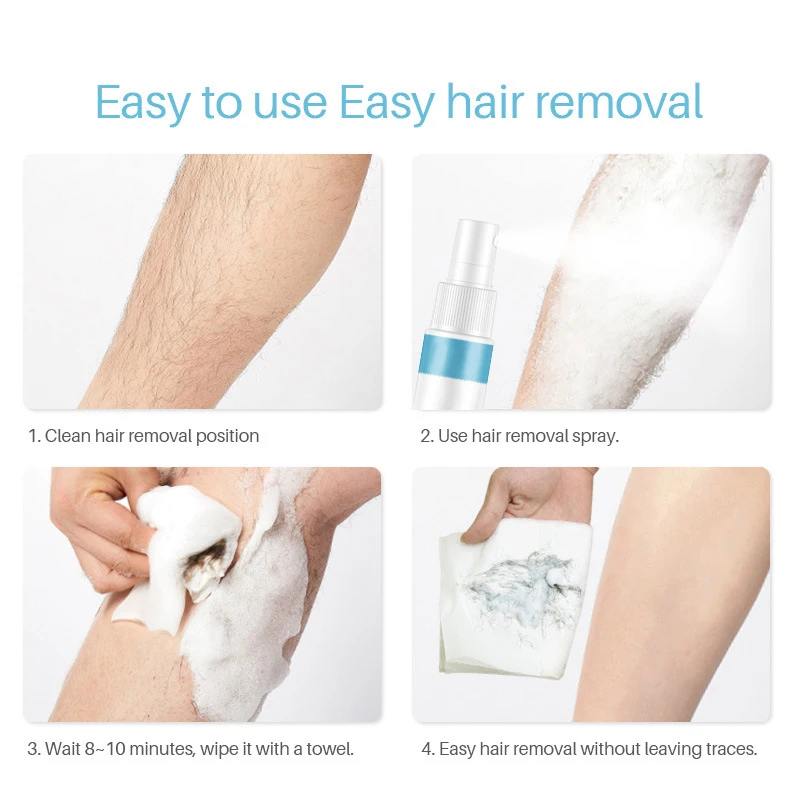 Easy to use Easy hair removal

1. Clean hair removal position

2. Use hair removal spray.

3. Wait 8~10 minutes, wipe it with a towel.

4. Easy hair removal without leaving traces.