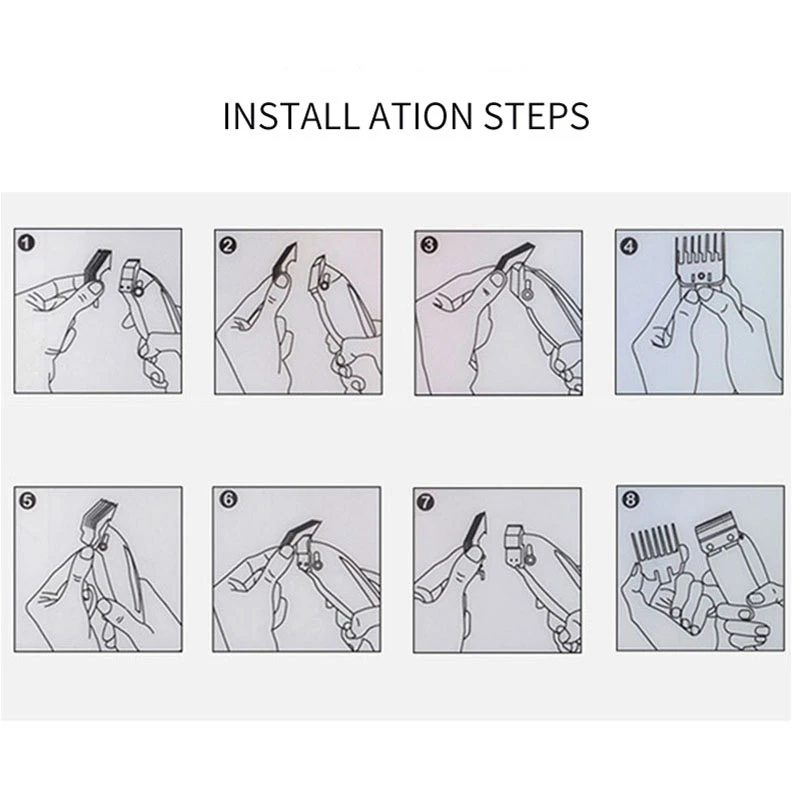 INSTALL ATION STEPS

1

2

3

4

5

6

7

8