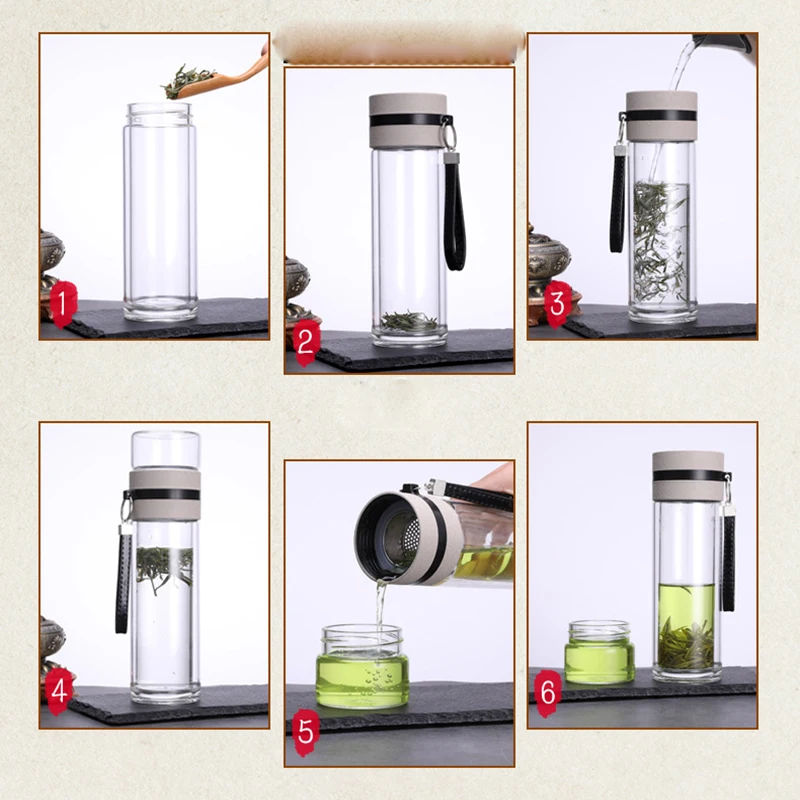 1
2
3
4
5
6