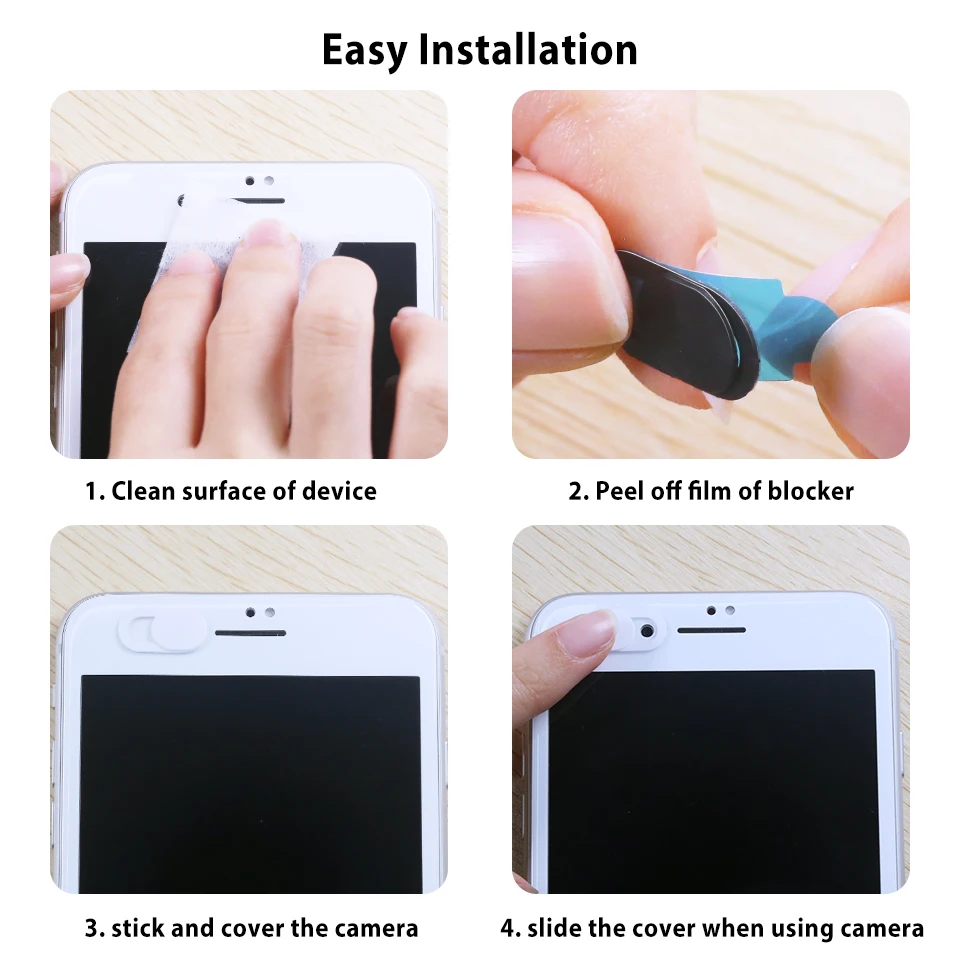 Easy Installation

1. Clean surface of device

2. Peel off film of blocker

3. stick and cover the camera

4. slide the cover when using camera