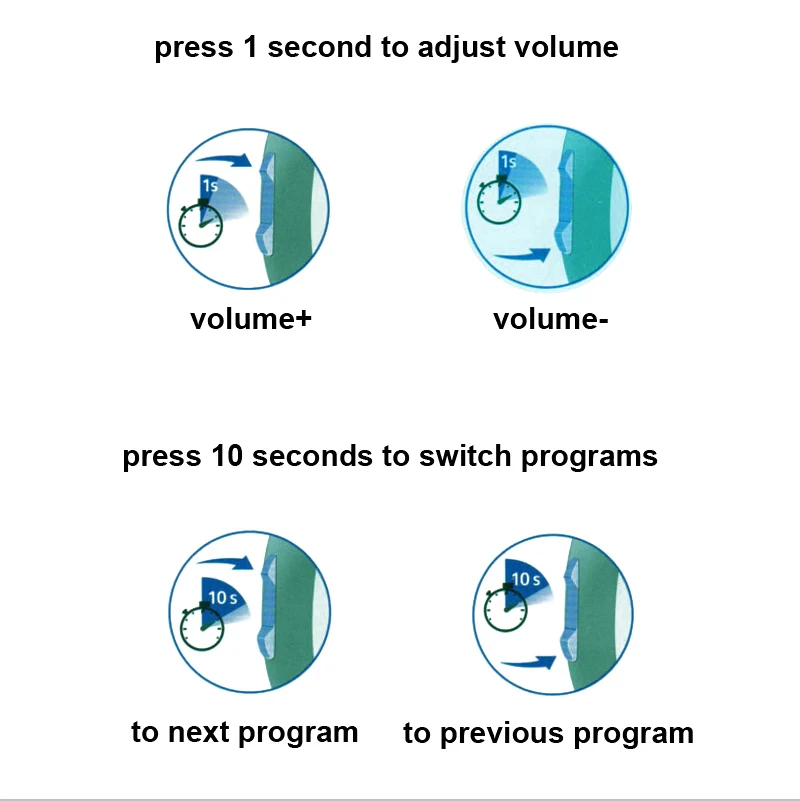 press 1 second to adjust volume

1s

1s

volume+

volume-

press 10 seconds to switch programs

10 s

10 s

to next program

to previous program