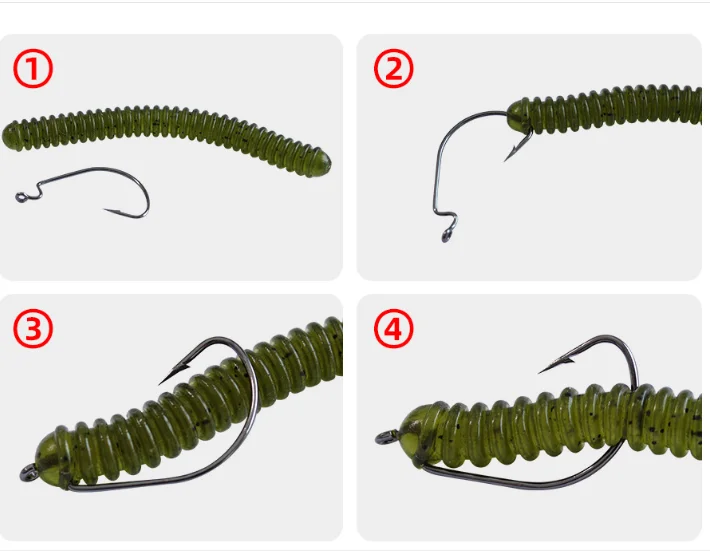 ①

②

③

④