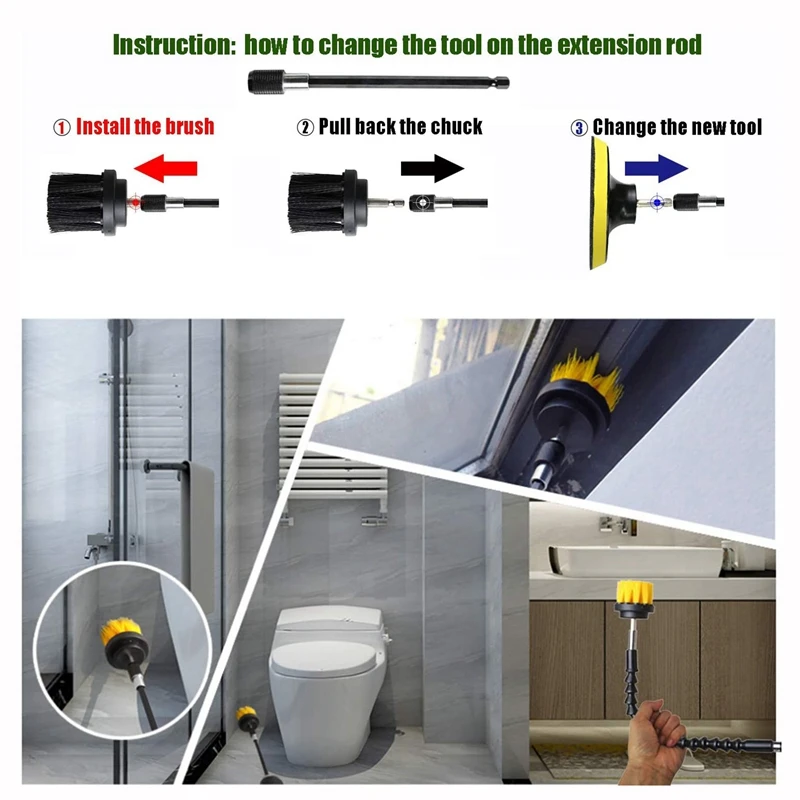 Instruction: how to change the tool on the extension rod

① Install the brush

② Pull back the chuck

③ Change the new tool